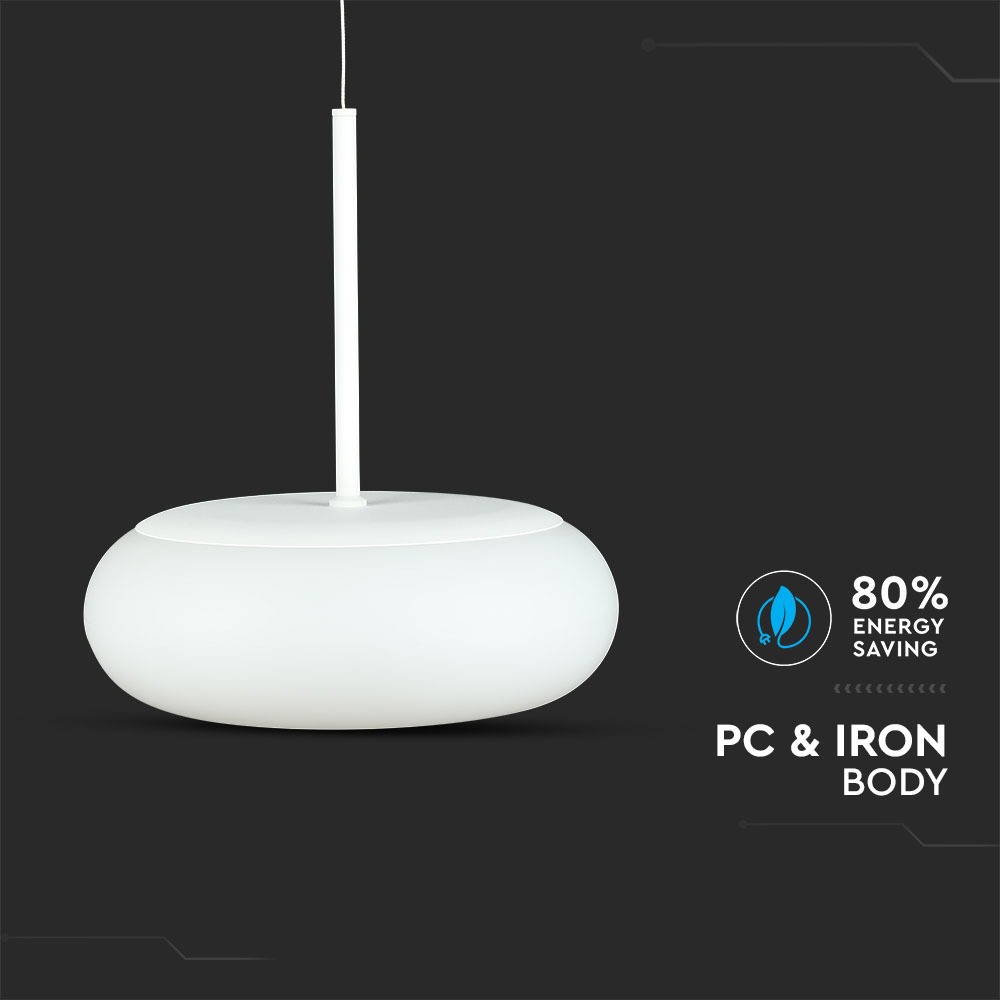 80%
ENERGY
SAVING

PC & IRON
BODY