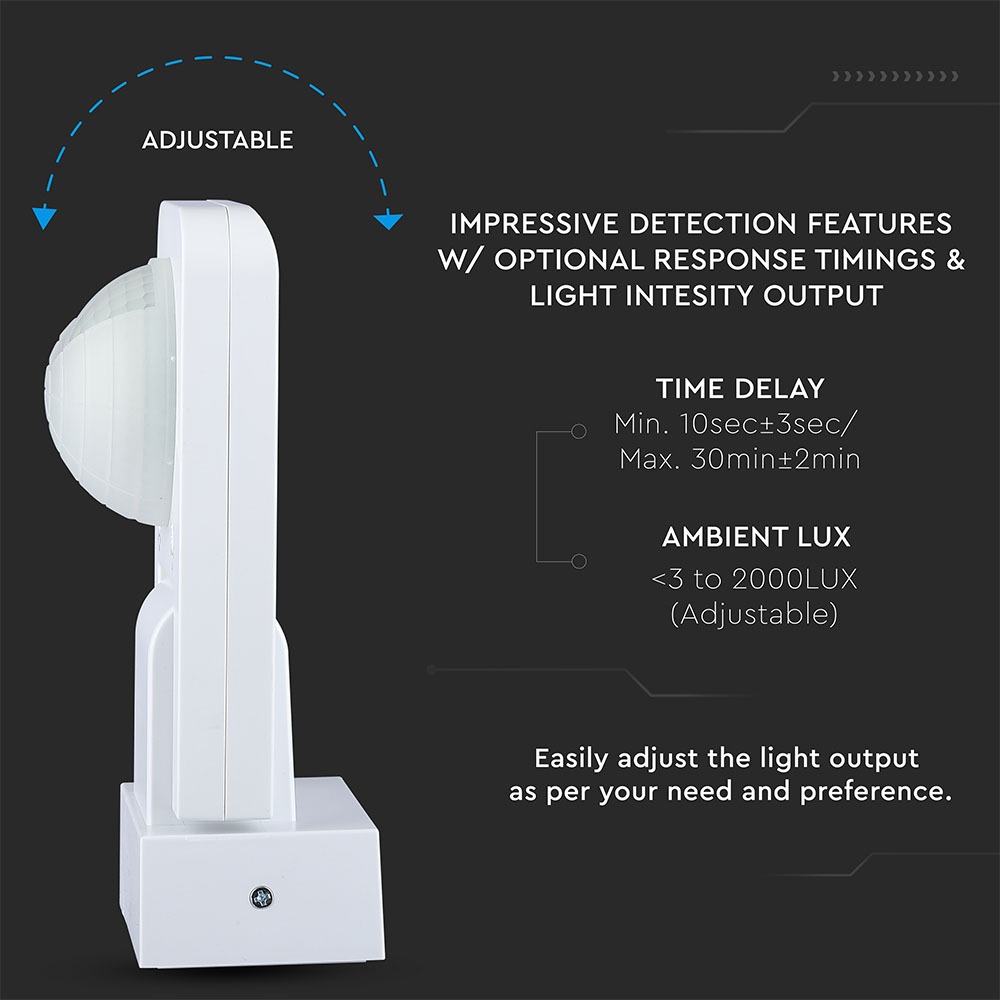 ADJUSTABLE

IMPRESSIVE DETECTION FEATURES W/ OPTIONAL RESPONSE TIMINGS & LIGHT INTESITY OUTPUT

TIME DELAY

Min. 10sec±3sec/ Max. 30min±2min

AMBIENT LUX

<3 to 2000LUX (Adjustable)

Easily adjust the light output as per your need and preference.