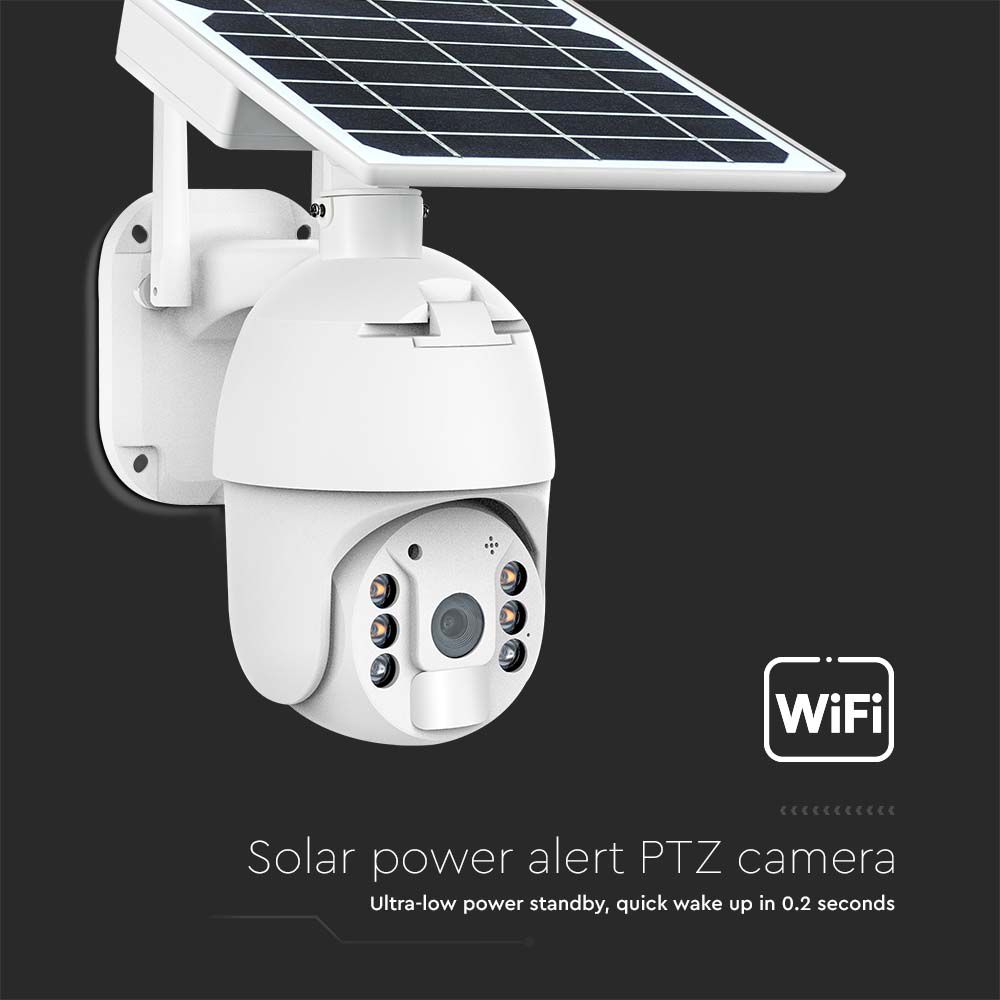 WiFi

Solar power alert PTZ camera

Ultra-low power standby, quick wake up in 0.2 seconds