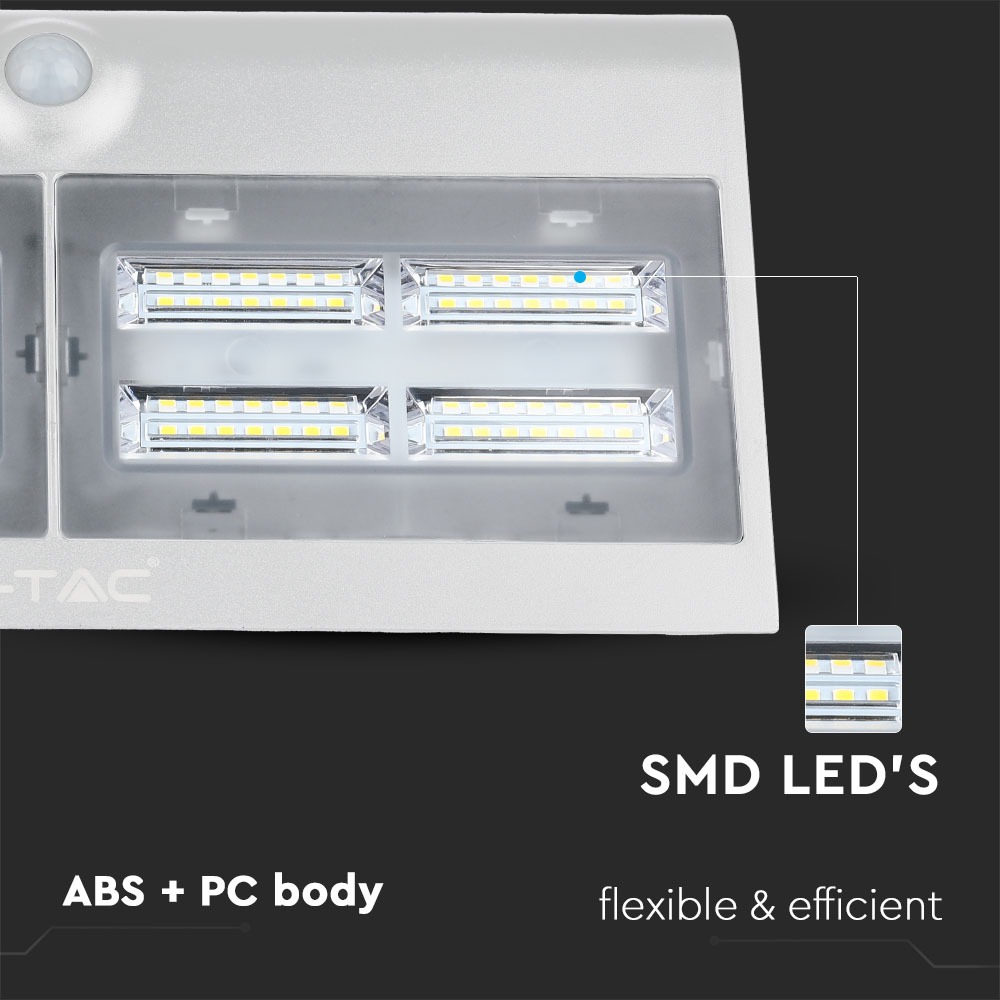 -TAC

SMD LED'S

ABS + PC body

flexible & efficient