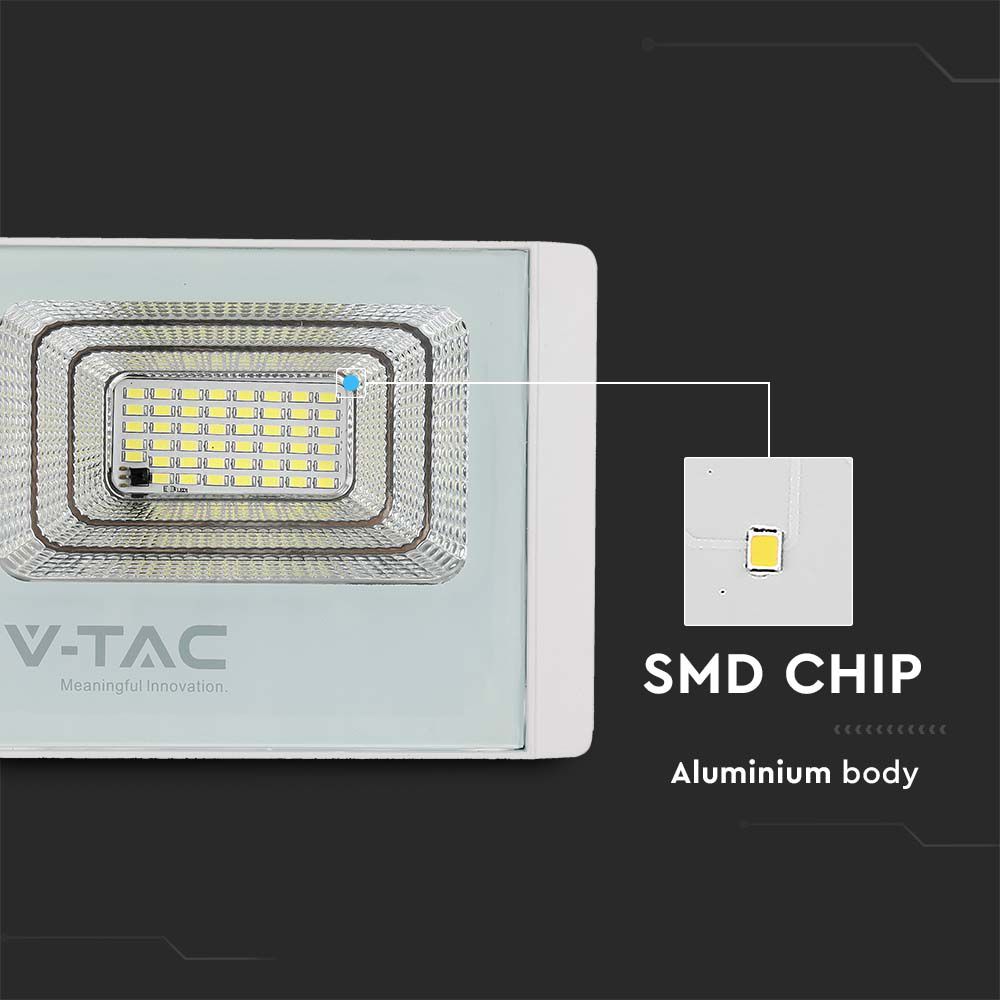 V-TAC
Meaningful Innovation.

SMD CHIP

Aluminium body