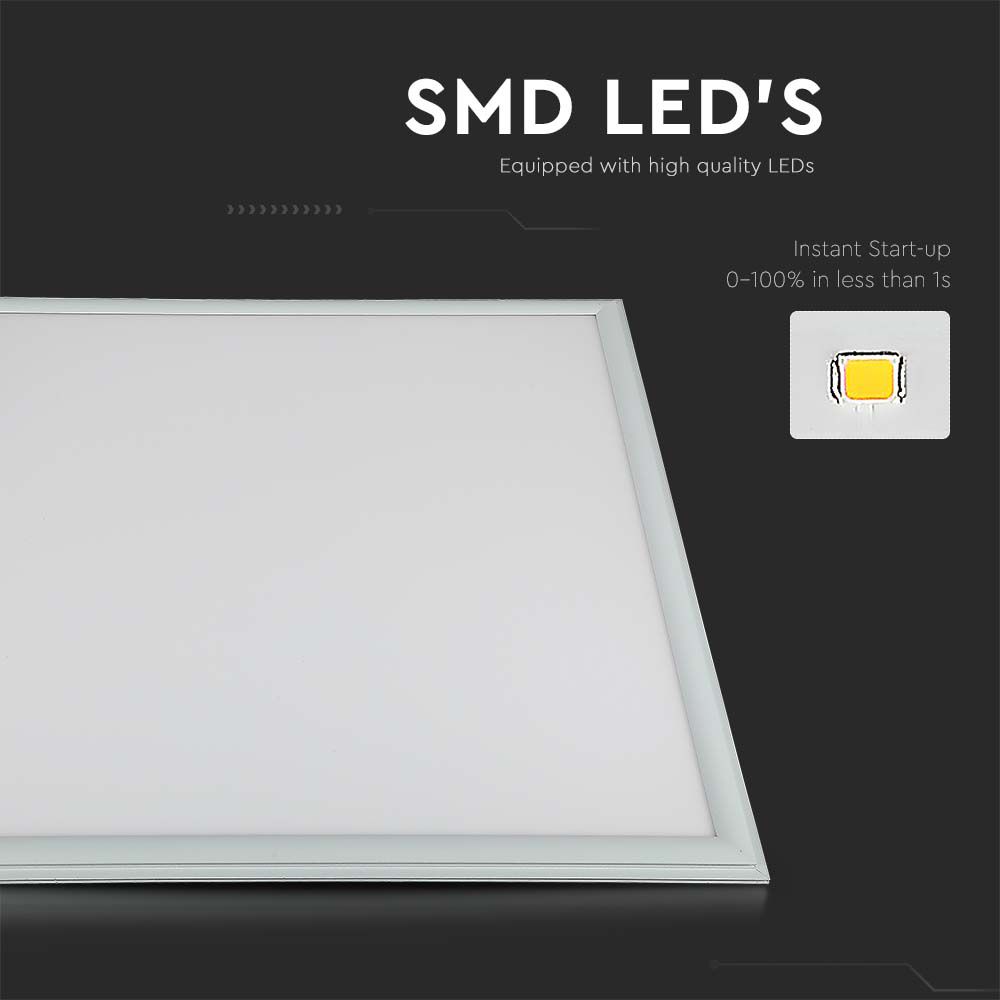 SMD LED'S

Equipped with high quality LEDs

Instant Start-up
0–100% in less than 1s