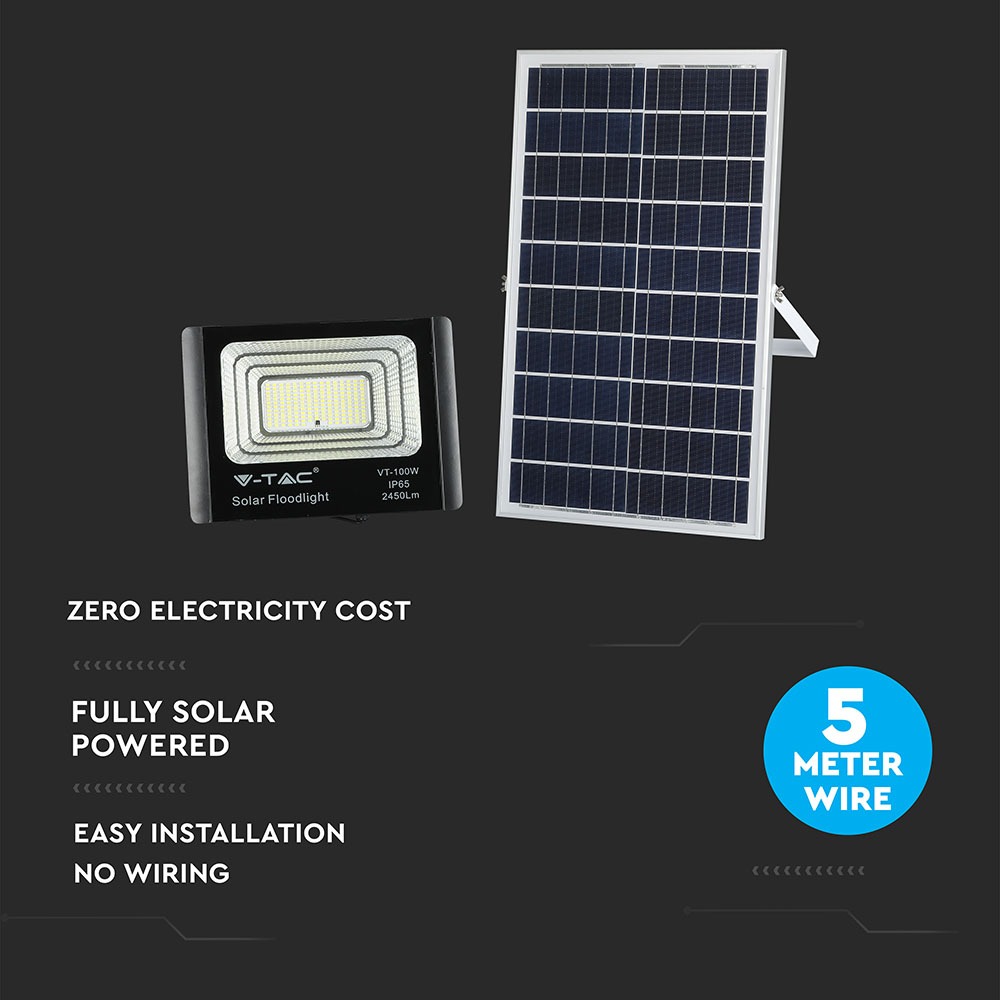 V-TAC®
Solar Floodlight
VT-100W
IP65
2450Lm

ZERO ELECTRICITY COST

FULLY SOLAR POWERED

EASY INSTALLATION
NO WIRING

5
METER
WIRE