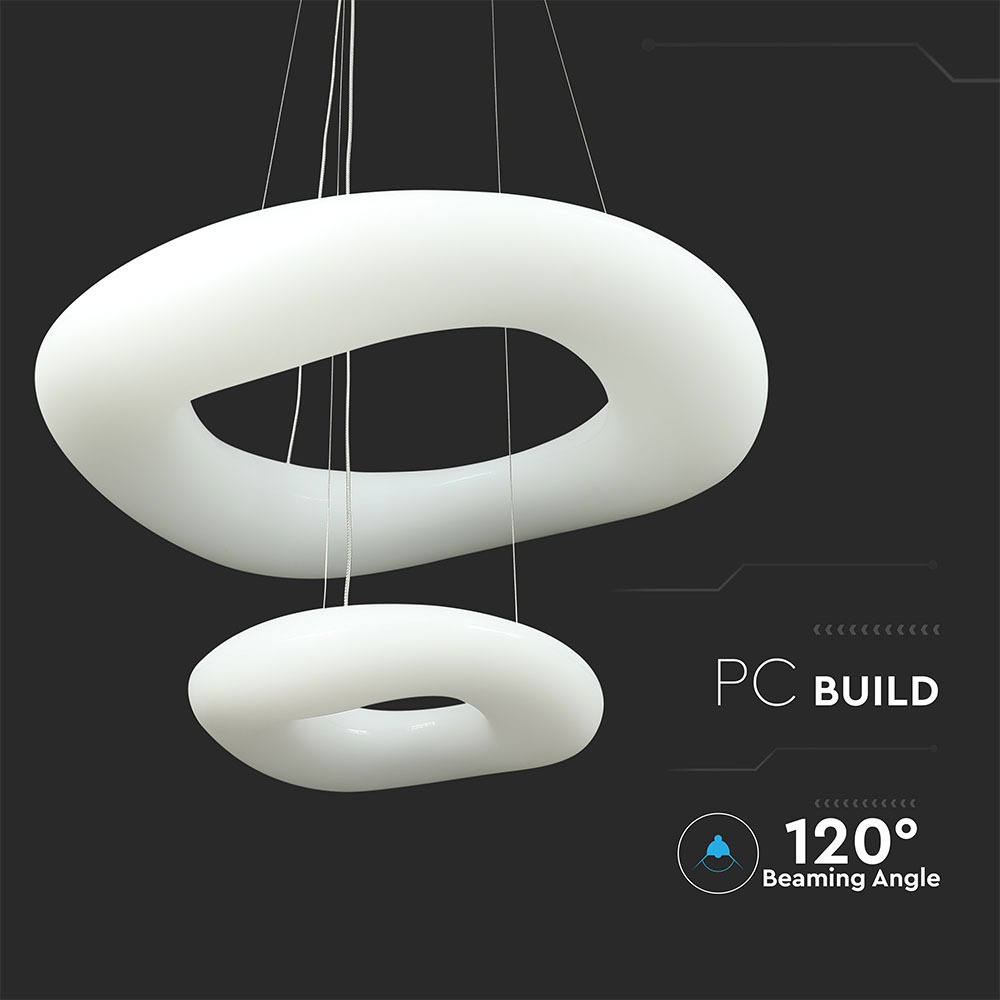 PC BUILD

120°
Beaming Angle