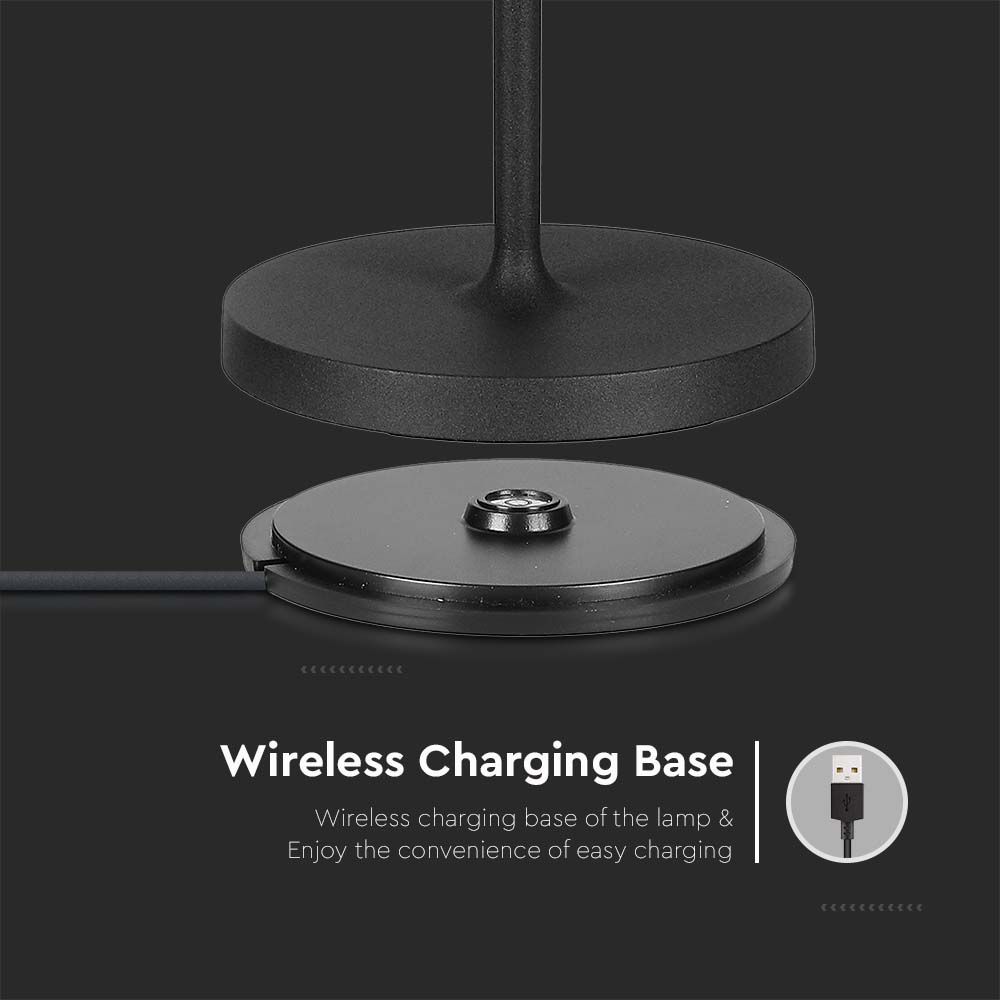 Wireless Charging Base

Wireless charging base of the lamp & Enjoy the convenience of easy charging