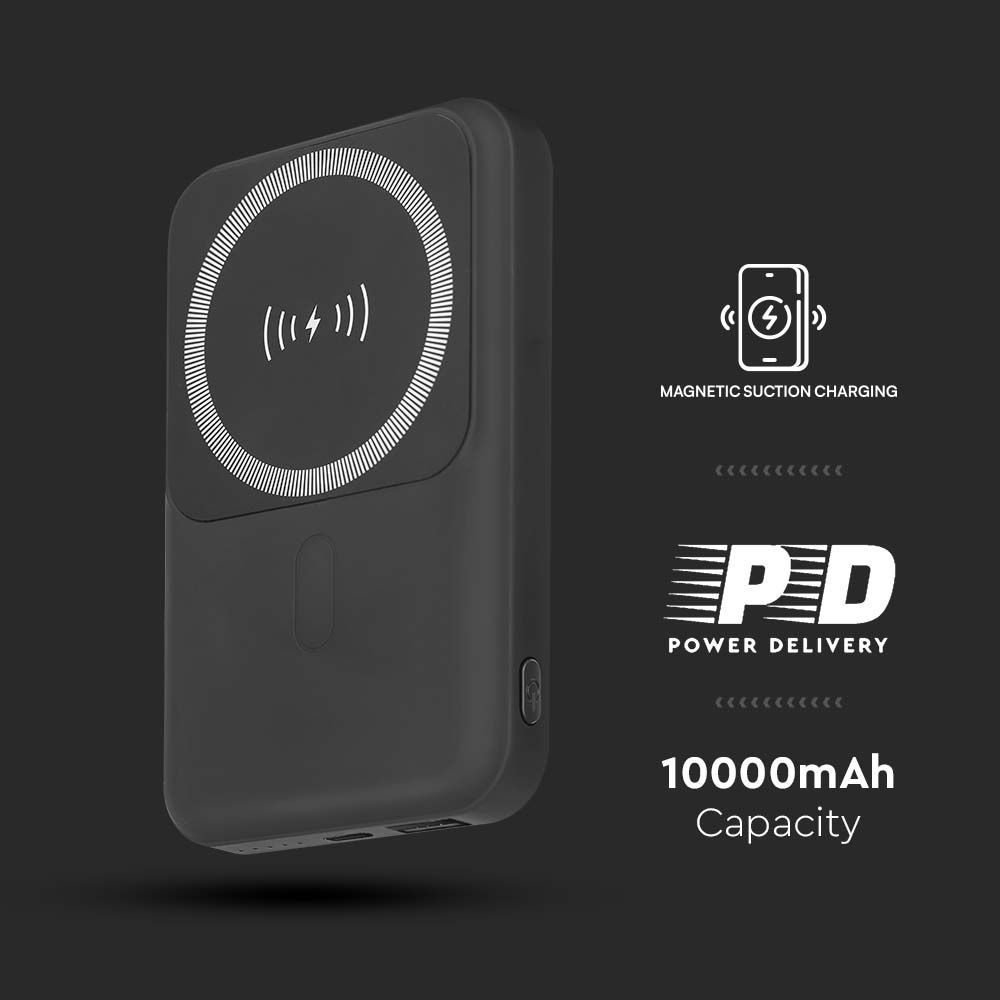 MAGNETIC SUCTION CHARGING

PD
POWER DELIVERY

10000mAh
Capacity