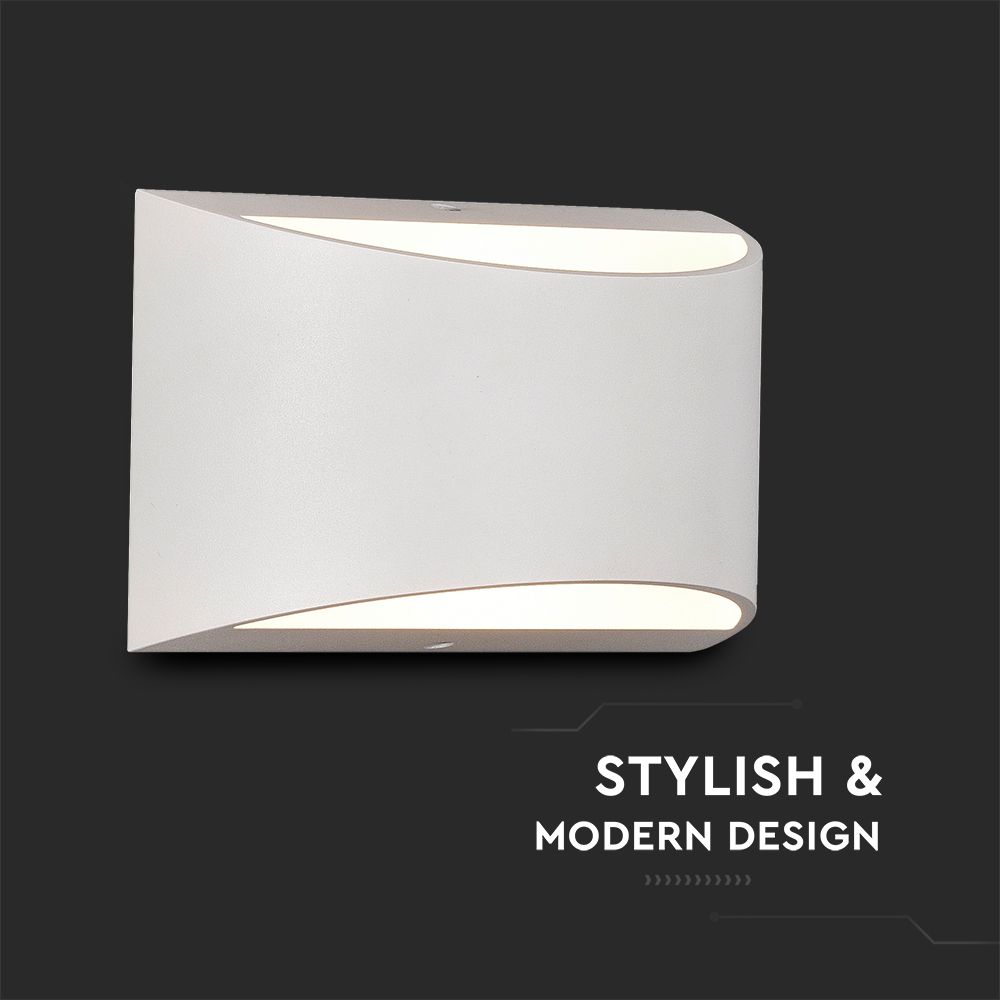 STYLISH &
MODERN DESIGN