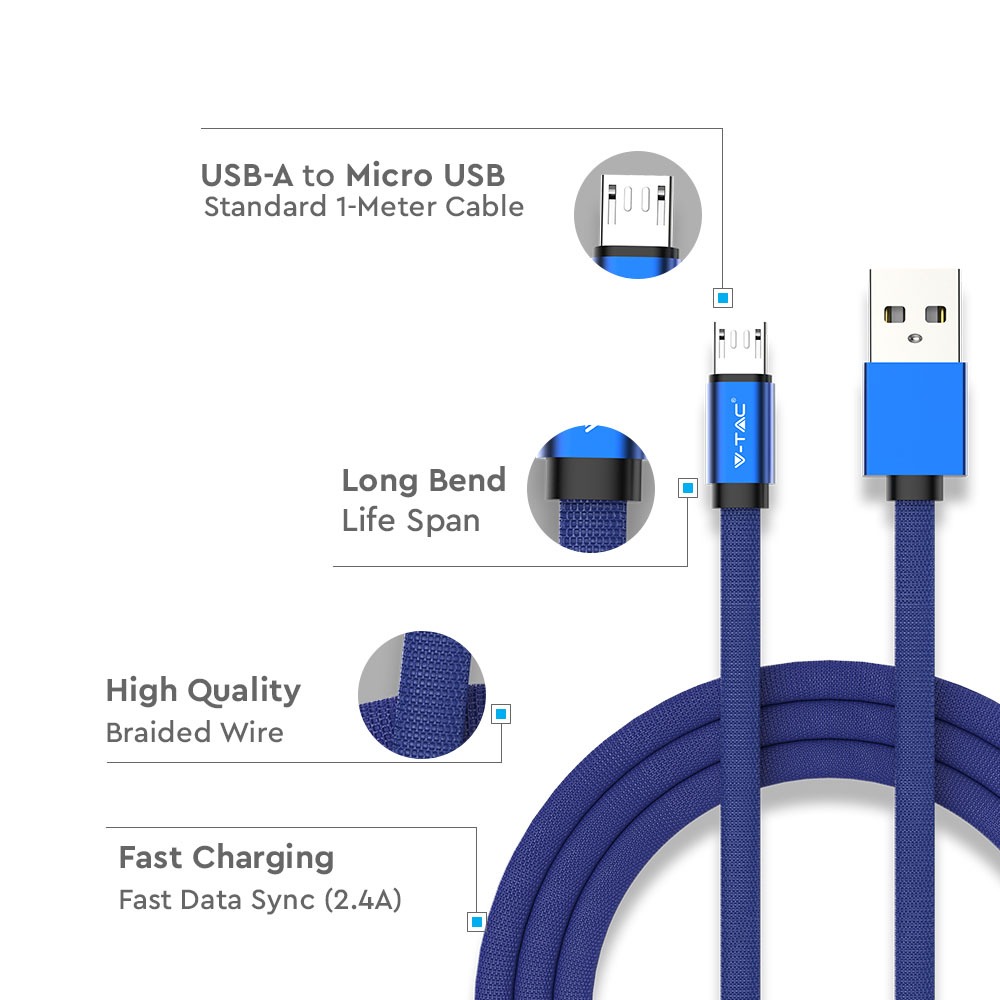 USB-A to Micro USB
Standard 1-Meter Cable

V-TAC

Long Bend
Life Span

High Quality
Braided Wire

Fast Charging
Fast Data Sync (2.4A)