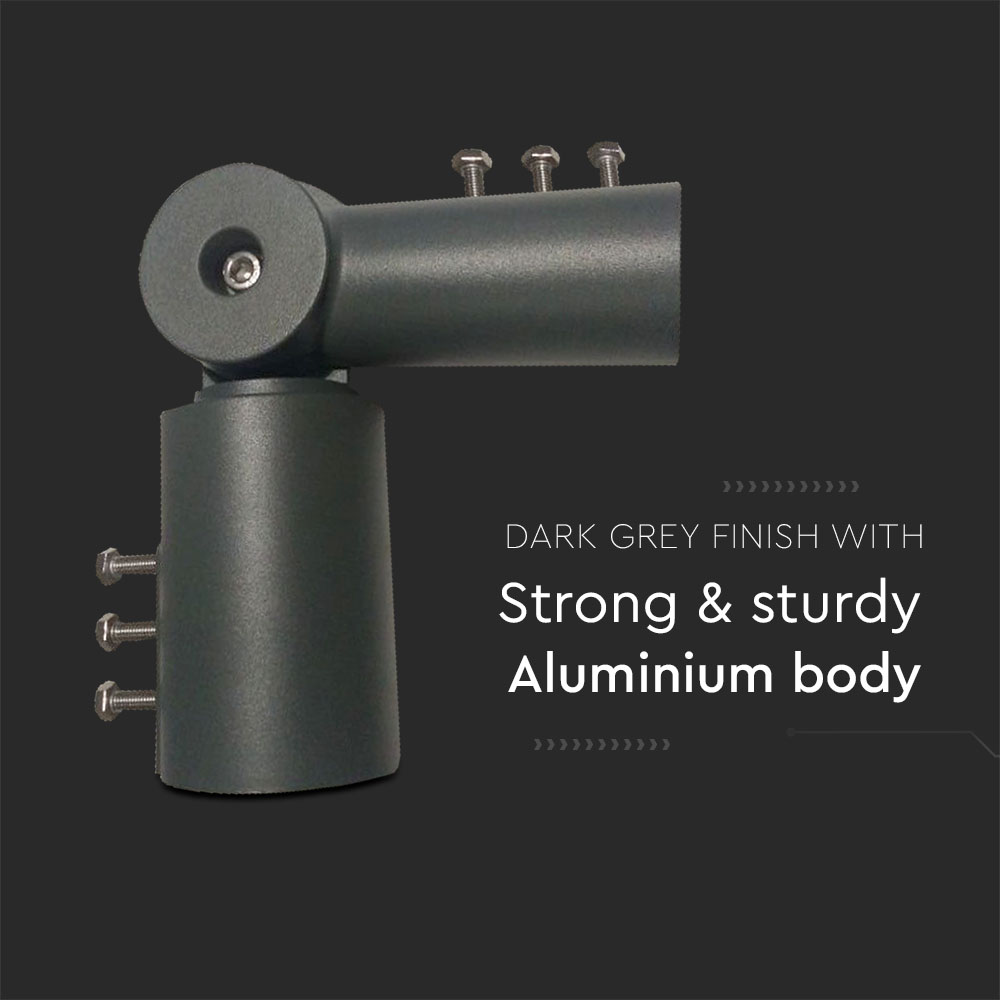 DARK GREY FINISH WITH
Strong & sturdy
Aluminium body