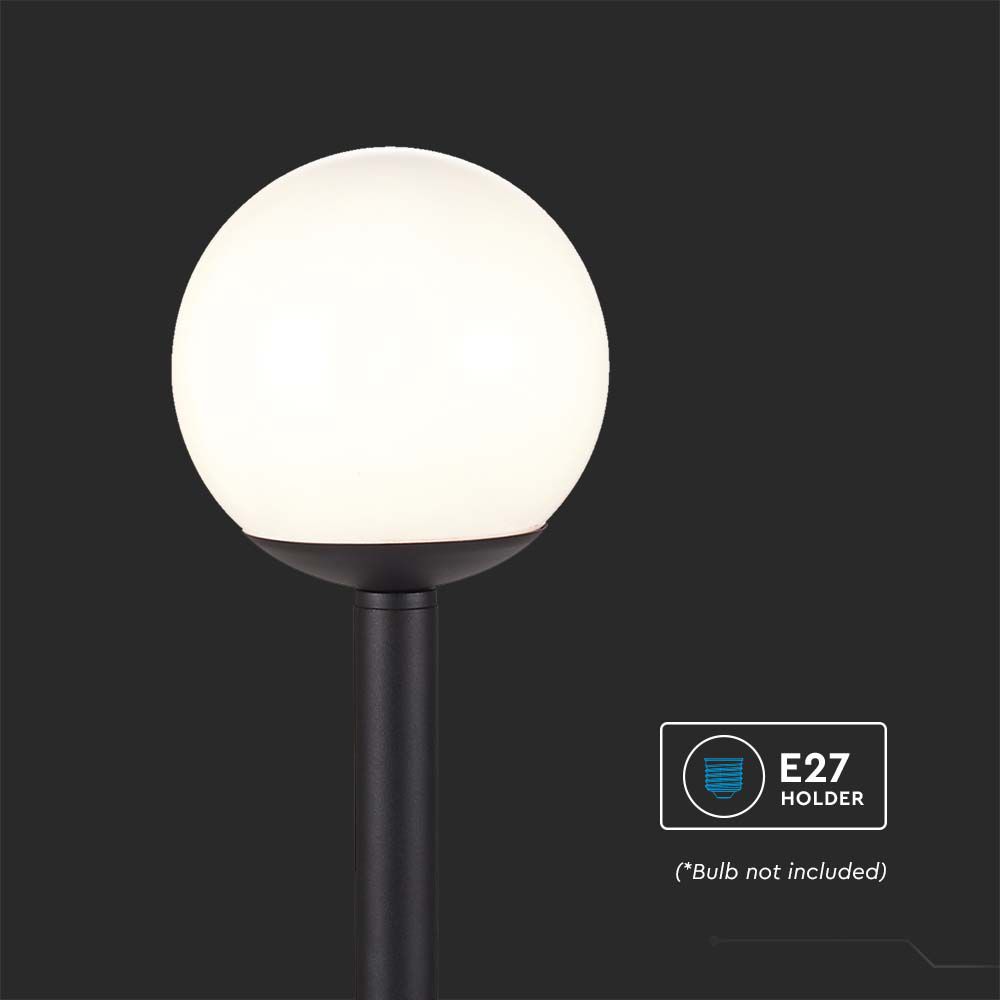 E27
HOLDER

(*Bulb not included)