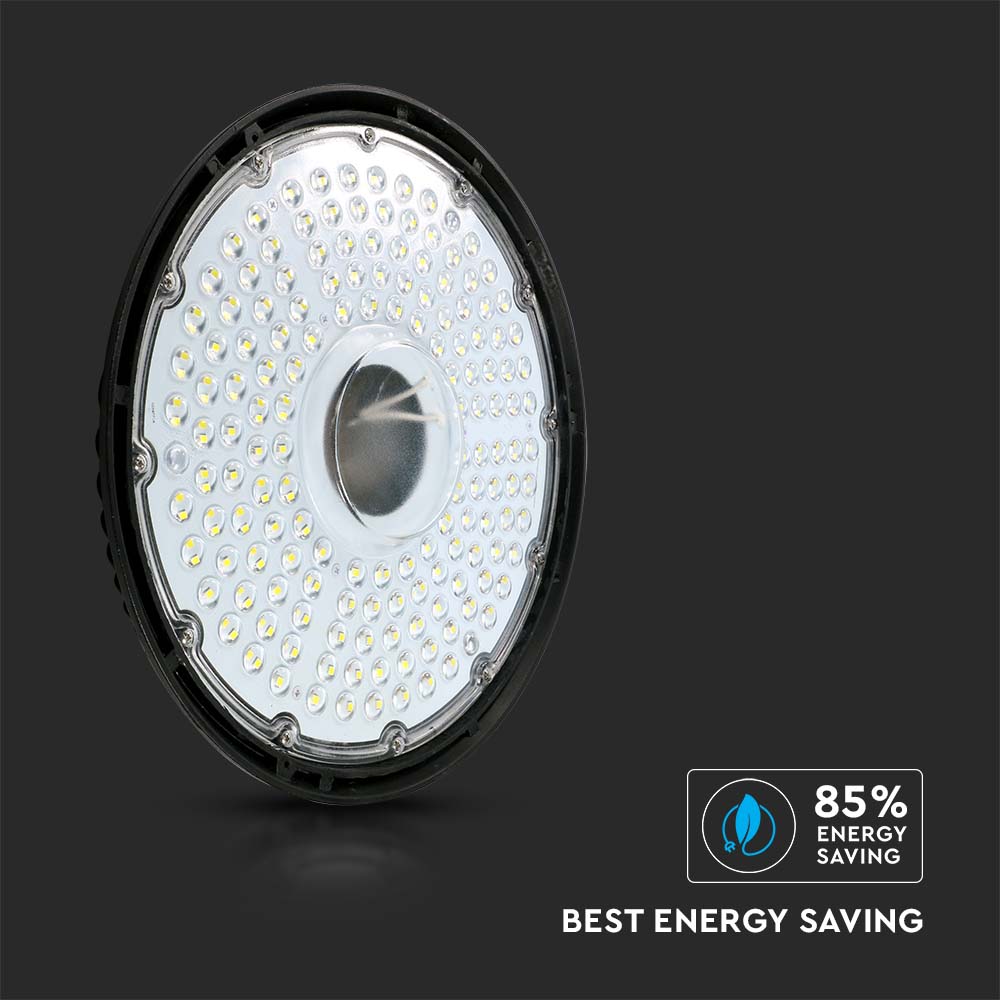 85%
ENERGY
SAVING

BEST ENERGY SAVING