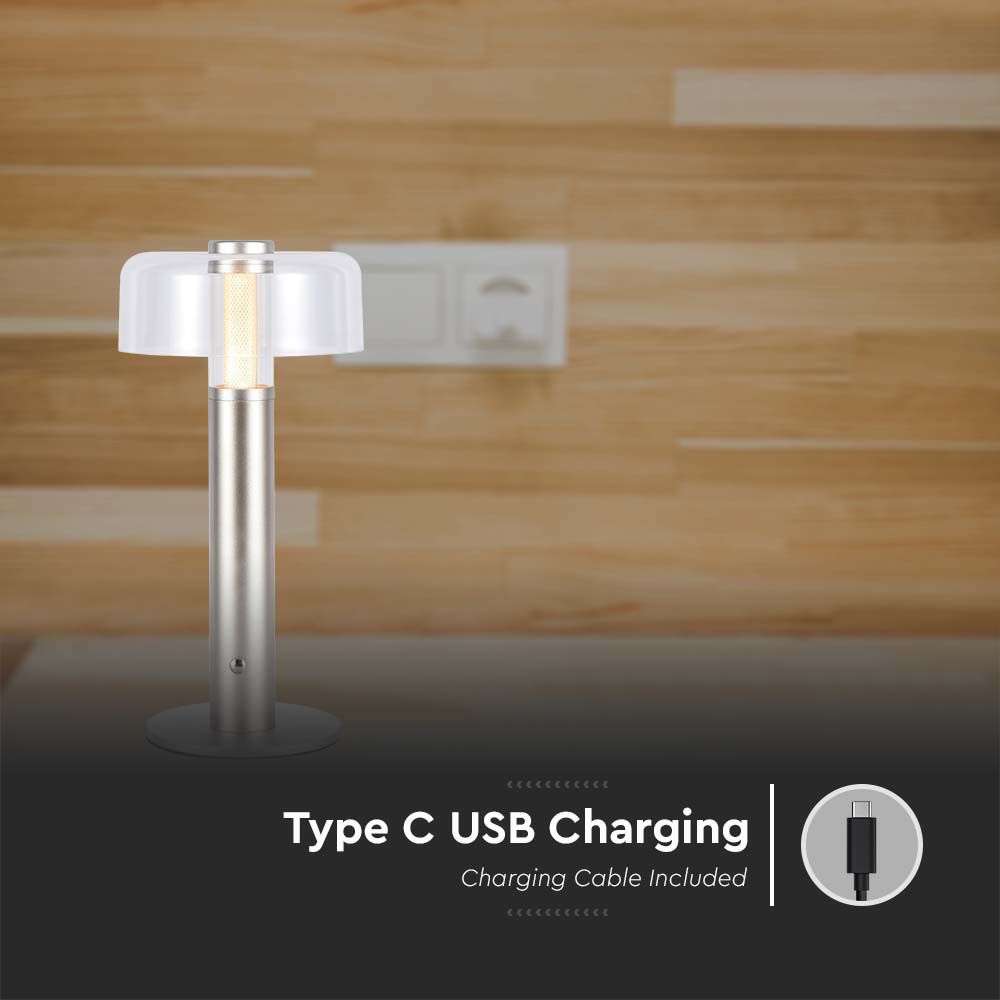 Type C USB Charging

Charging Cable Included