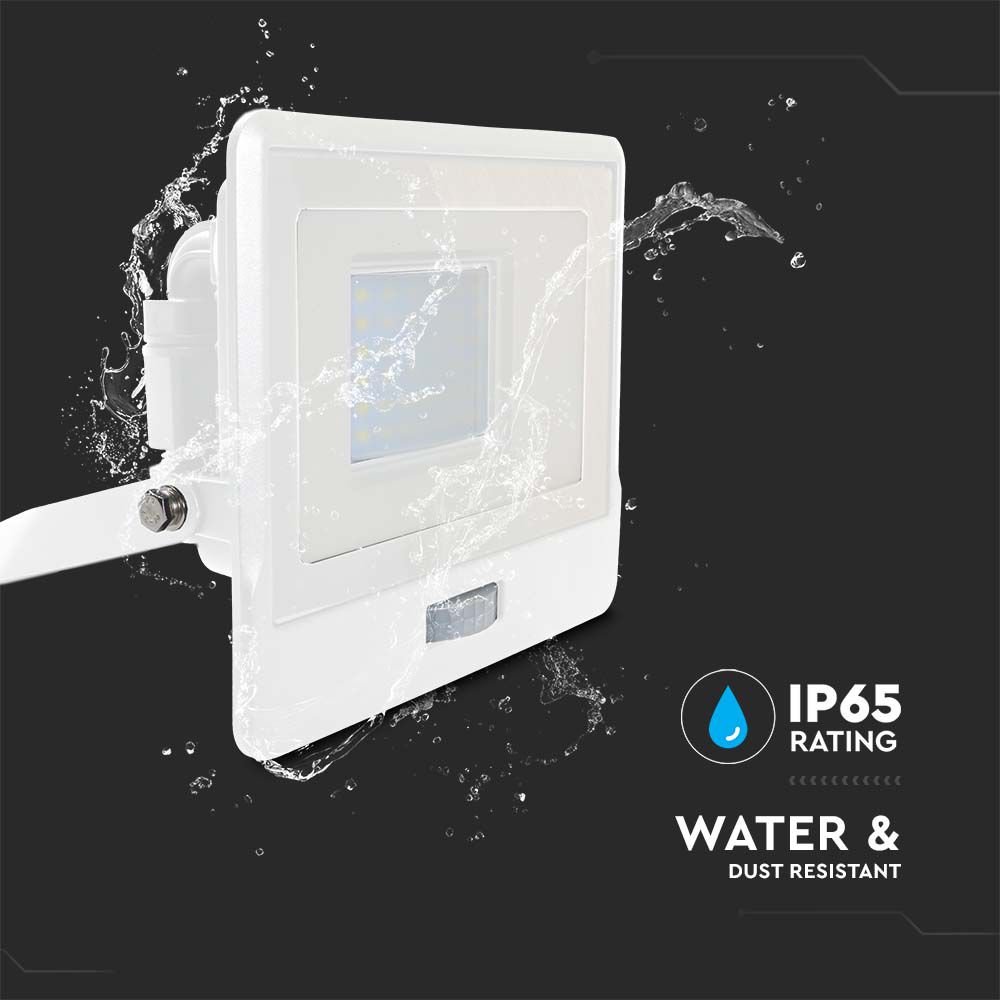 IP65
RATING

WATER &
DUST RESISTANT