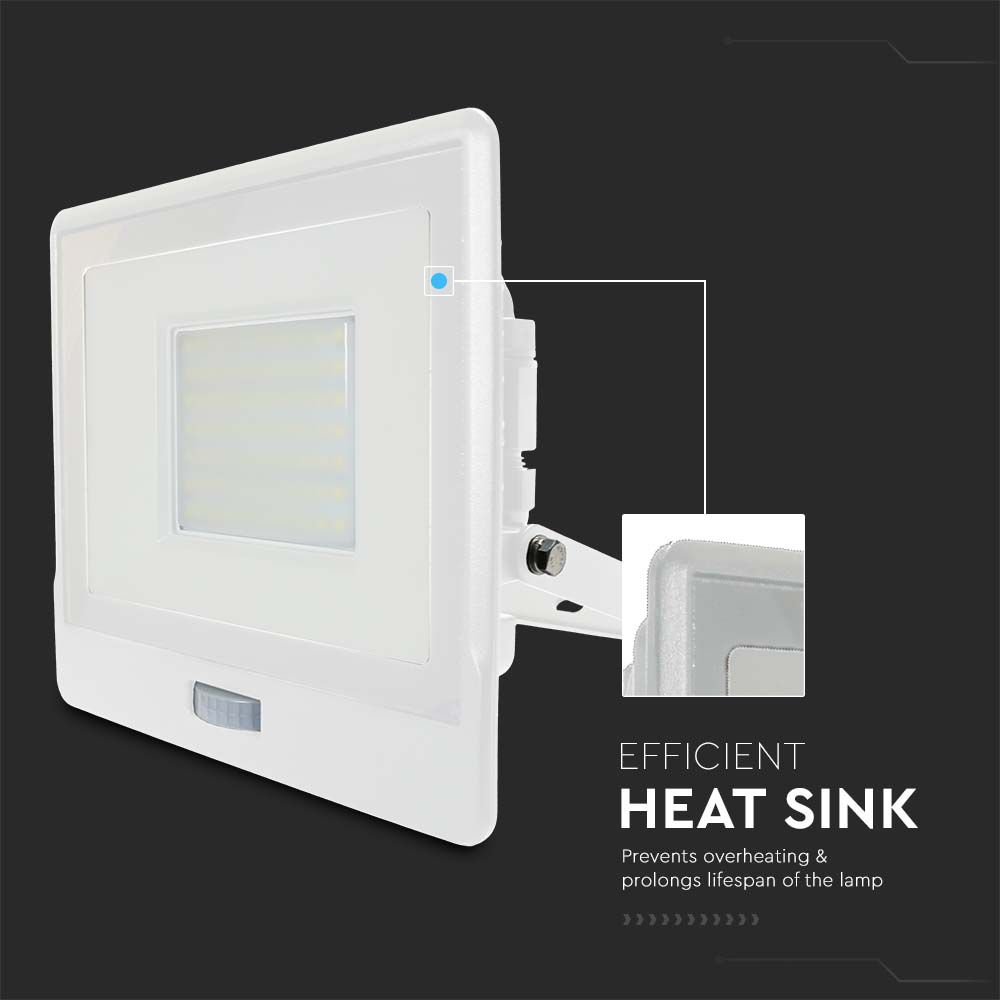 EFFICIENT
HEAT SINK

Prevents overheating & prolongs lifespan of the lamp