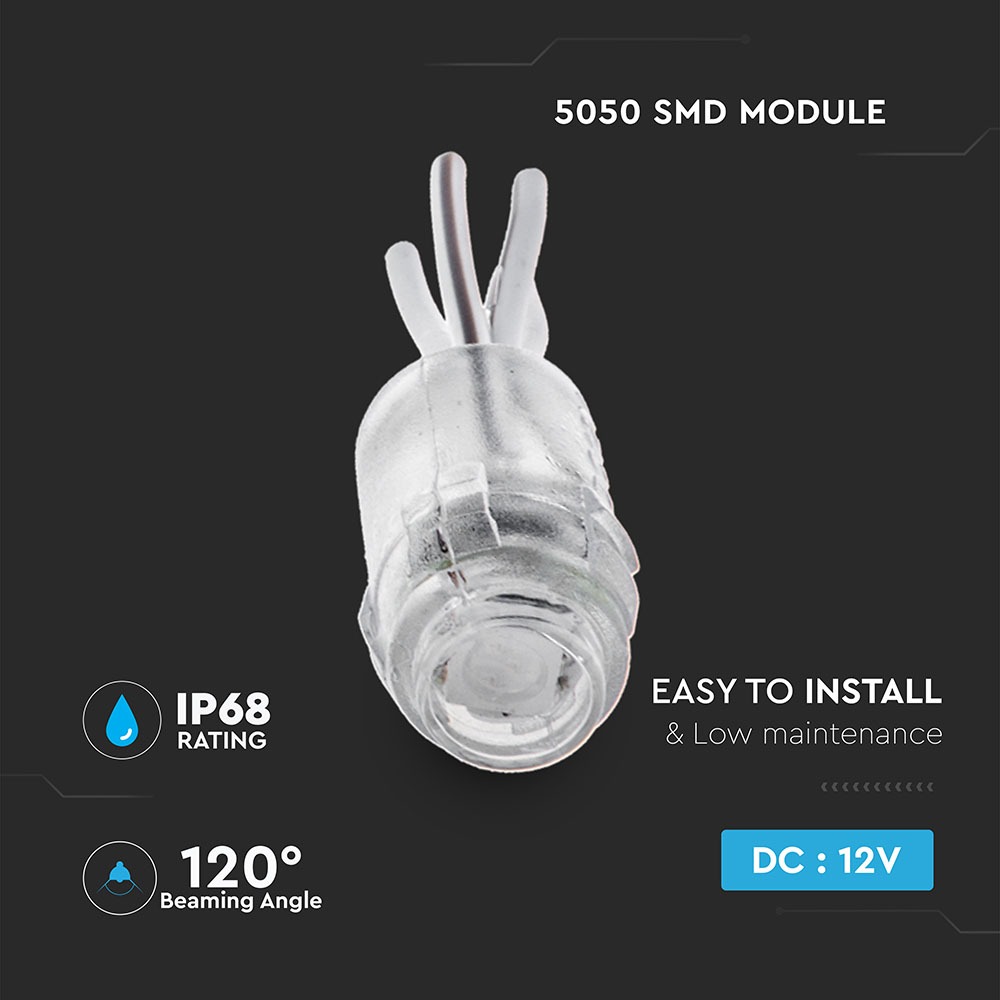 5050 SMD MODULE

IP68
RATING

EASY TO INSTALL
& Low maintenance

120°
Beaming Angle

DC : 12V