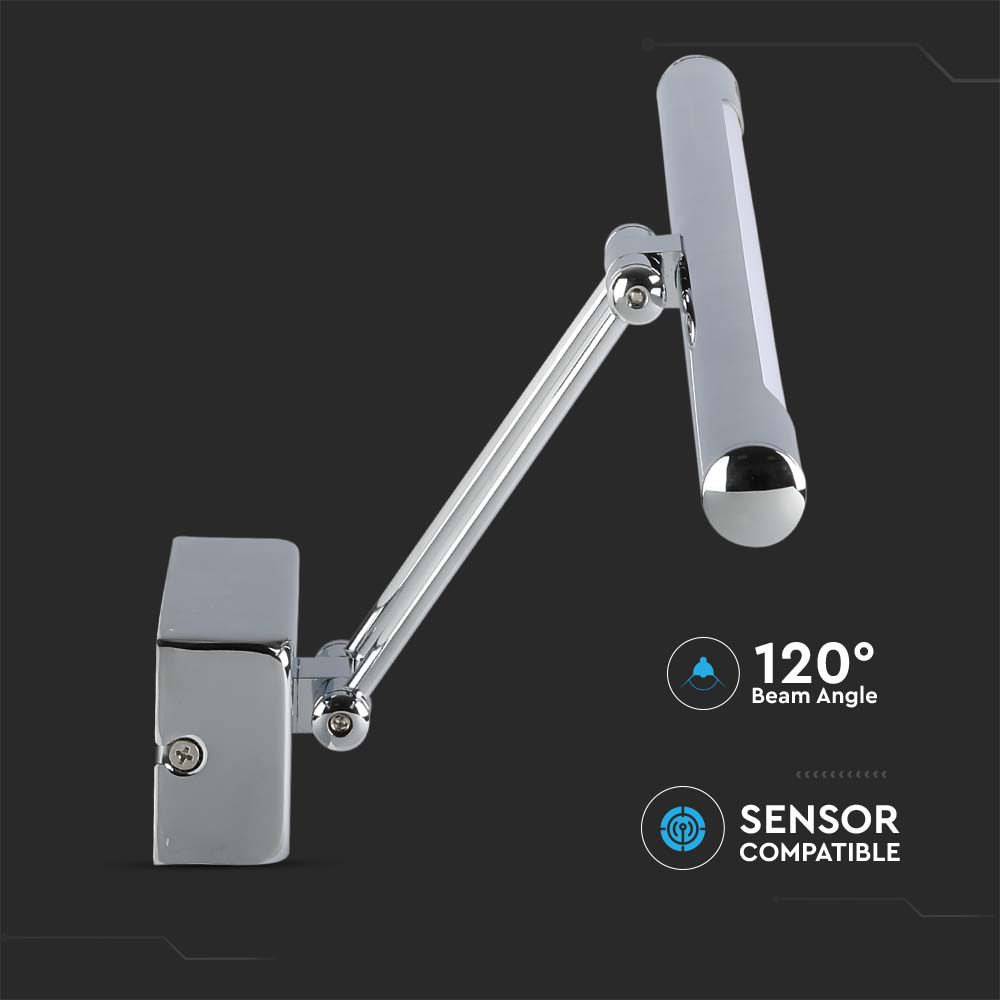 120°
Beam Angle

SENSOR
COMPATIBLE