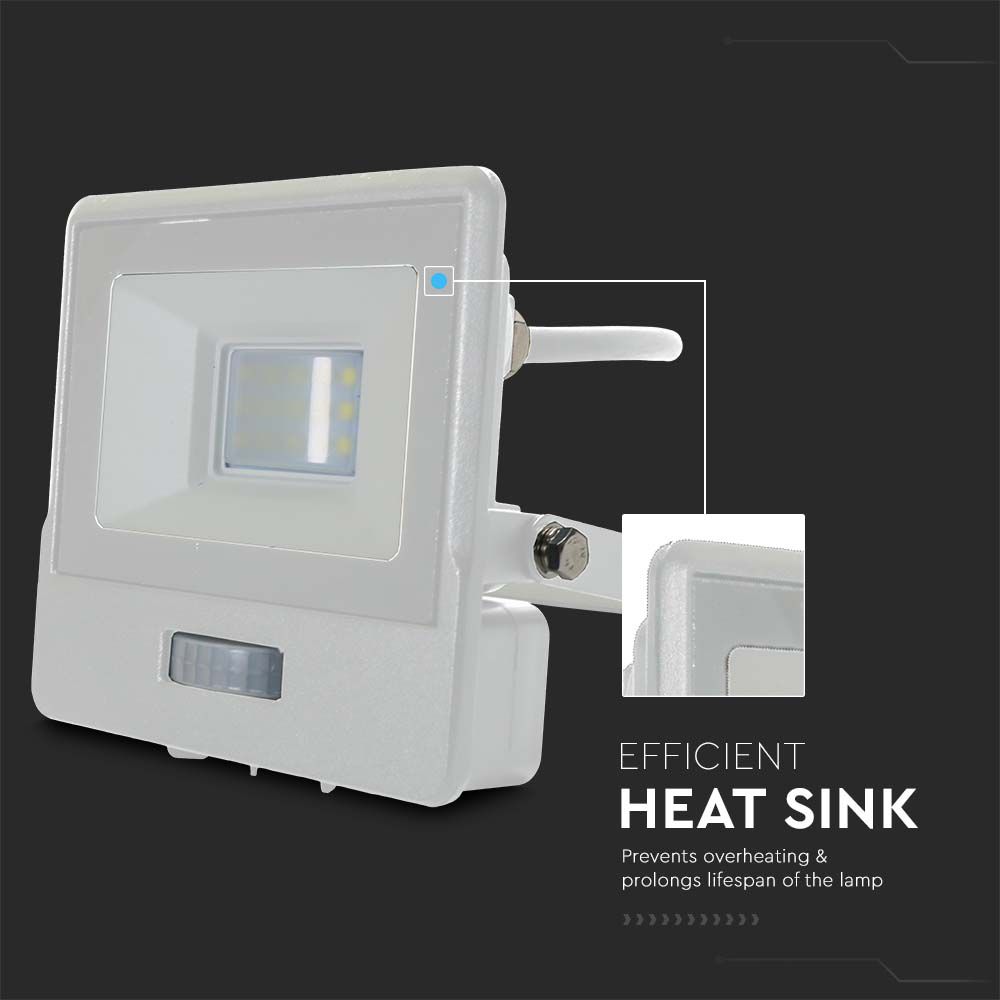 EFFICIENT
HEAT SINK

Prevents overheating & prolongs lifespan of the lamp