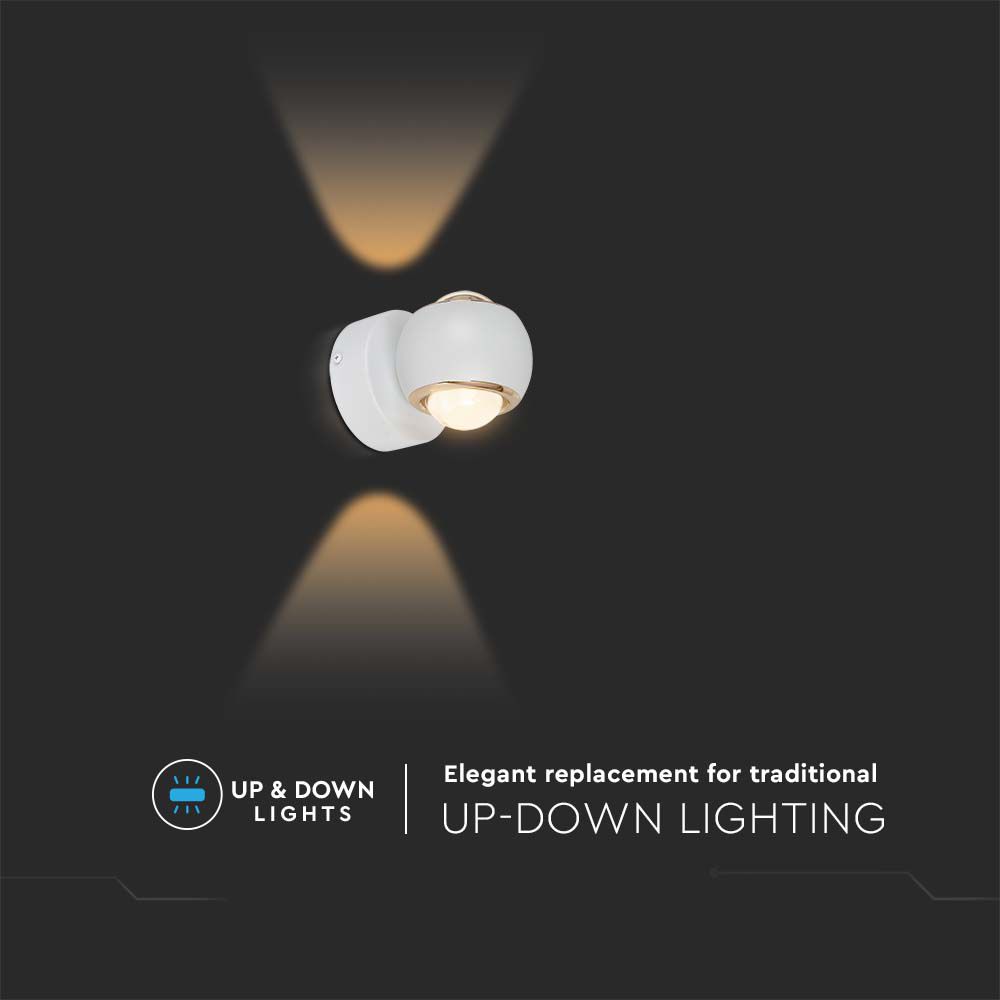 UP & DOWN
LIGHTS

Elegant replacement for traditional
UP-DOWN LIGHTING