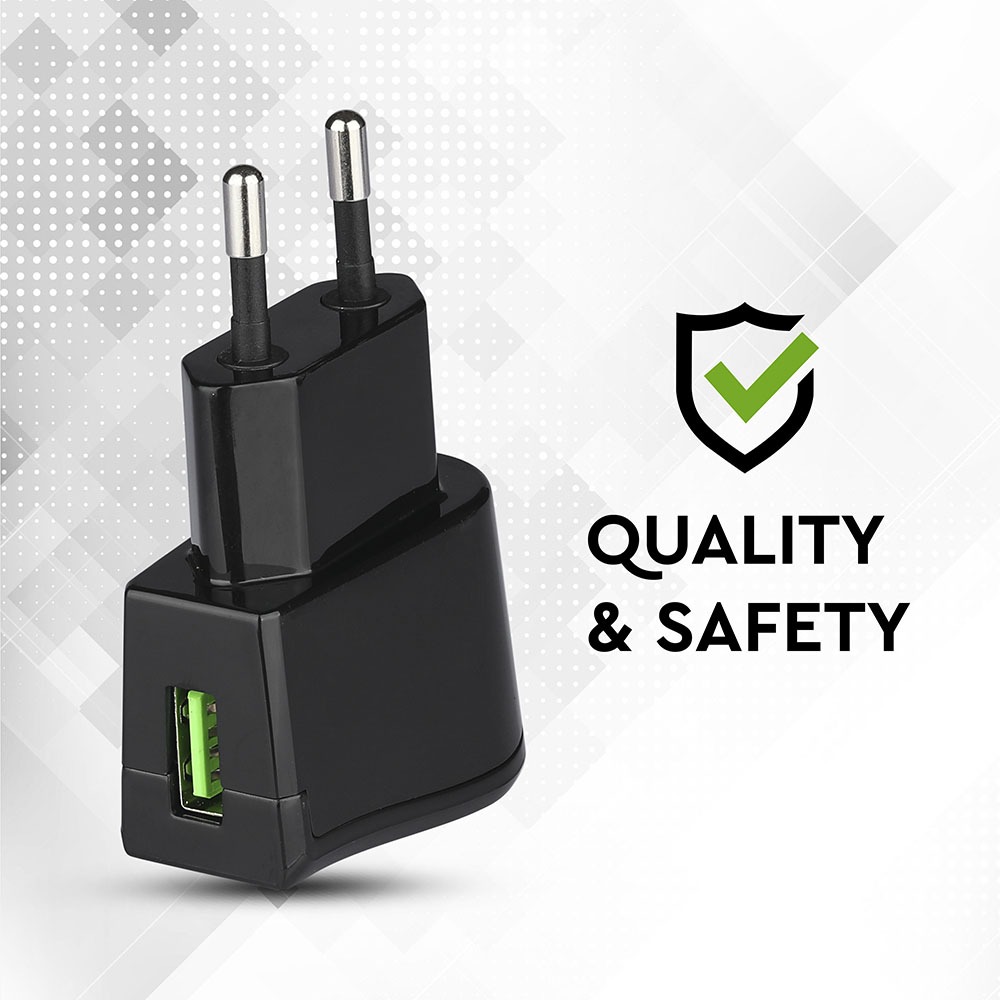 QUALITY
& SAFETY