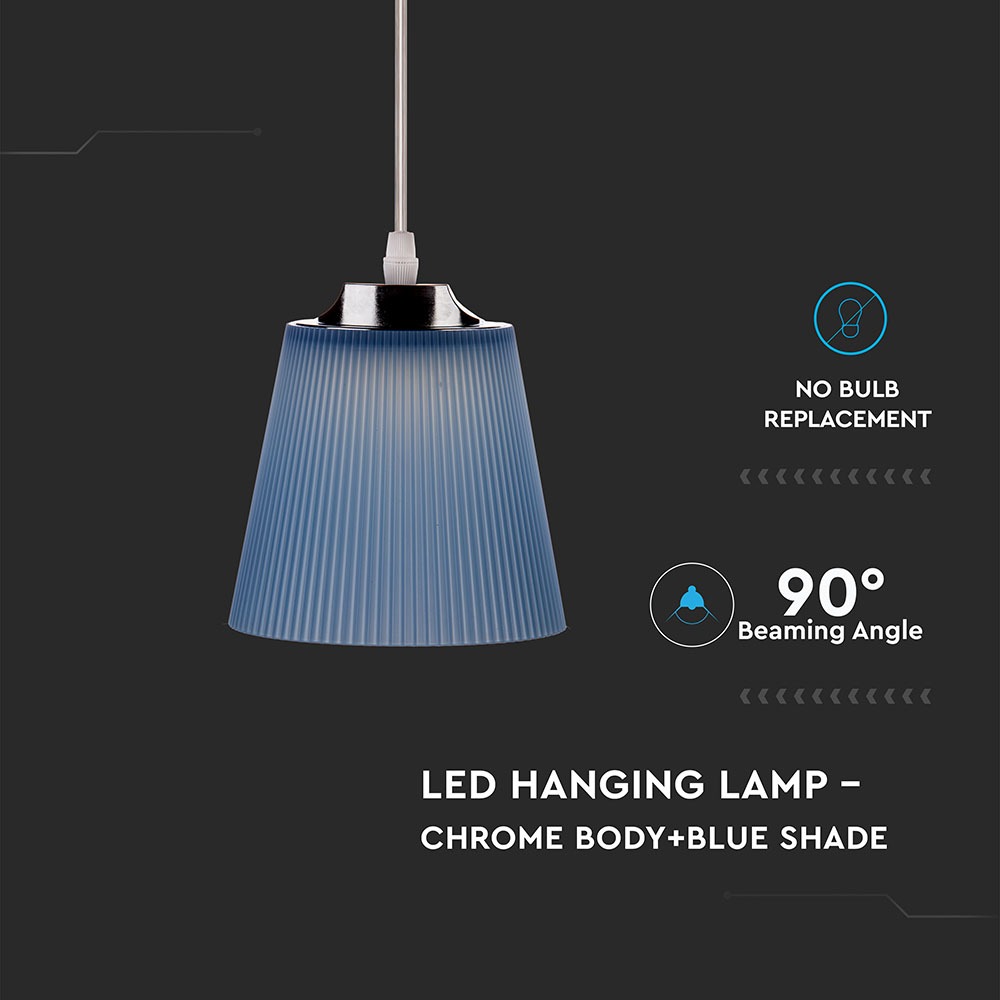 NO BULB
REPLACEMENT

90°
Beaming Angle

LED HANGING LAMP –
CHROME BODY+BLUE SHADE