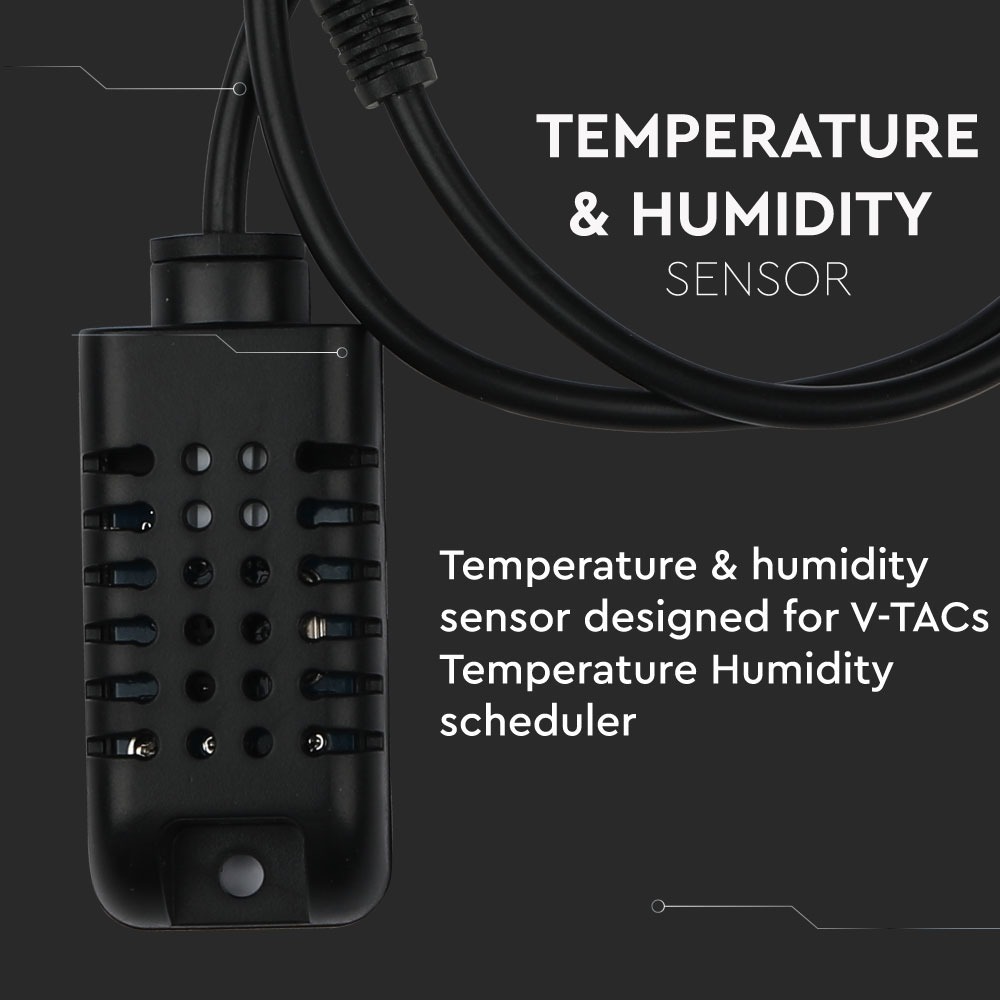 TEMPERATURE & HUMIDITY
SENSOR

Temperature & humidity sensor designed for V-TACs Temperature Humidity scheduler