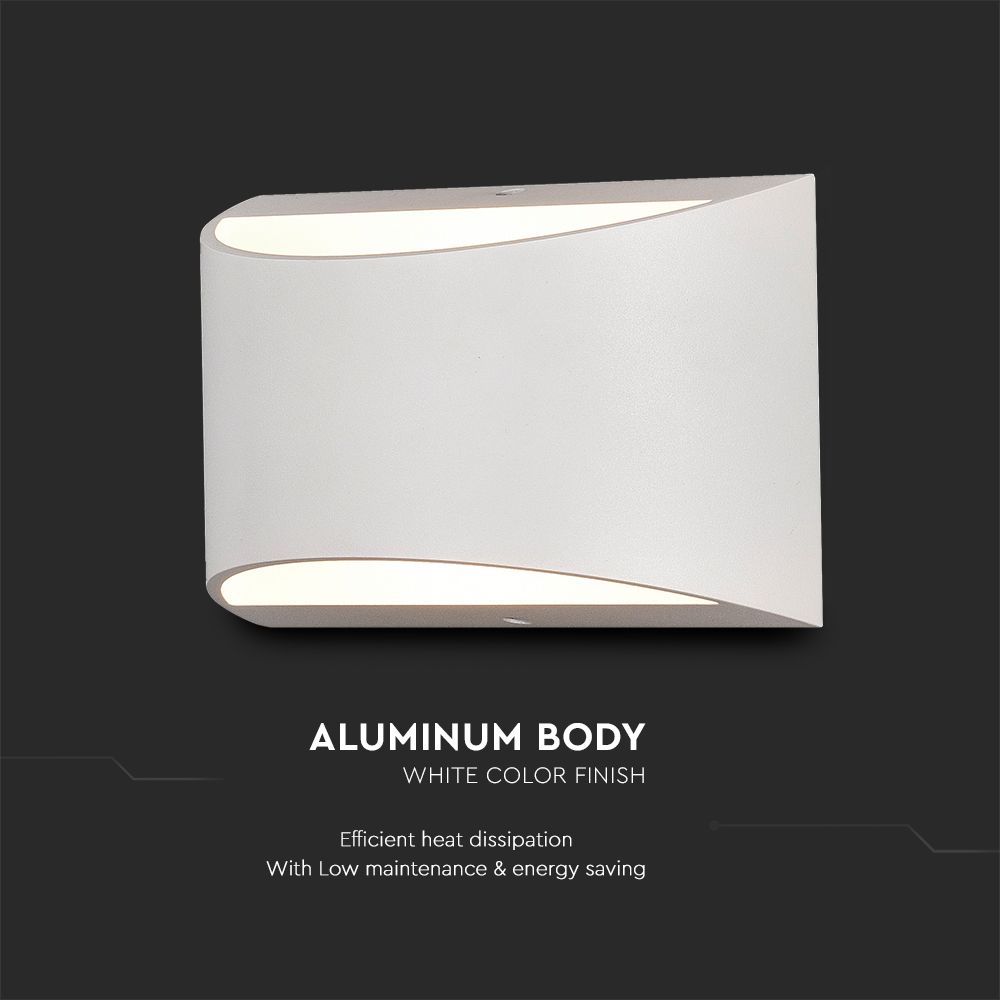 ALUMINUM BODY
WHITE COLOR FINISH

Efficient heat dissipation
With Low maintenance & energy saving