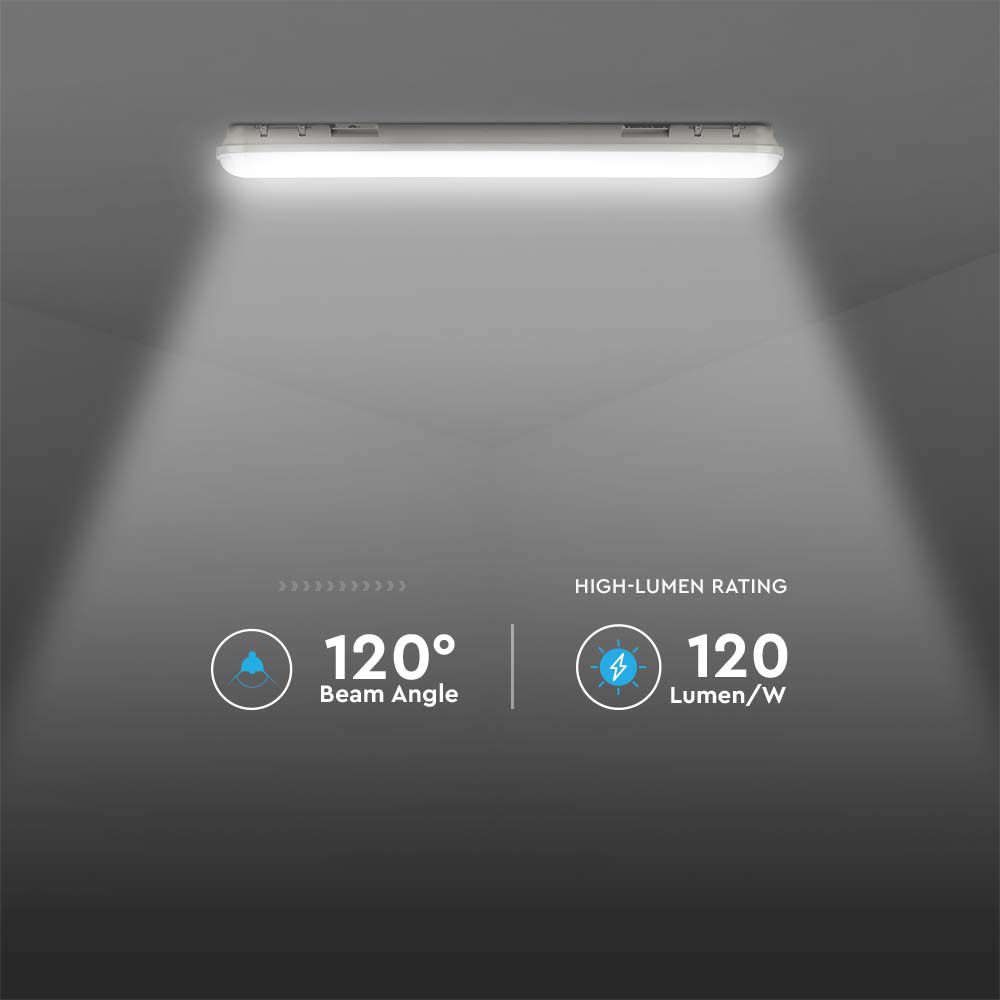 HIGH-LUMEN RATING

120°
Beam Angle

120
Lumen/W