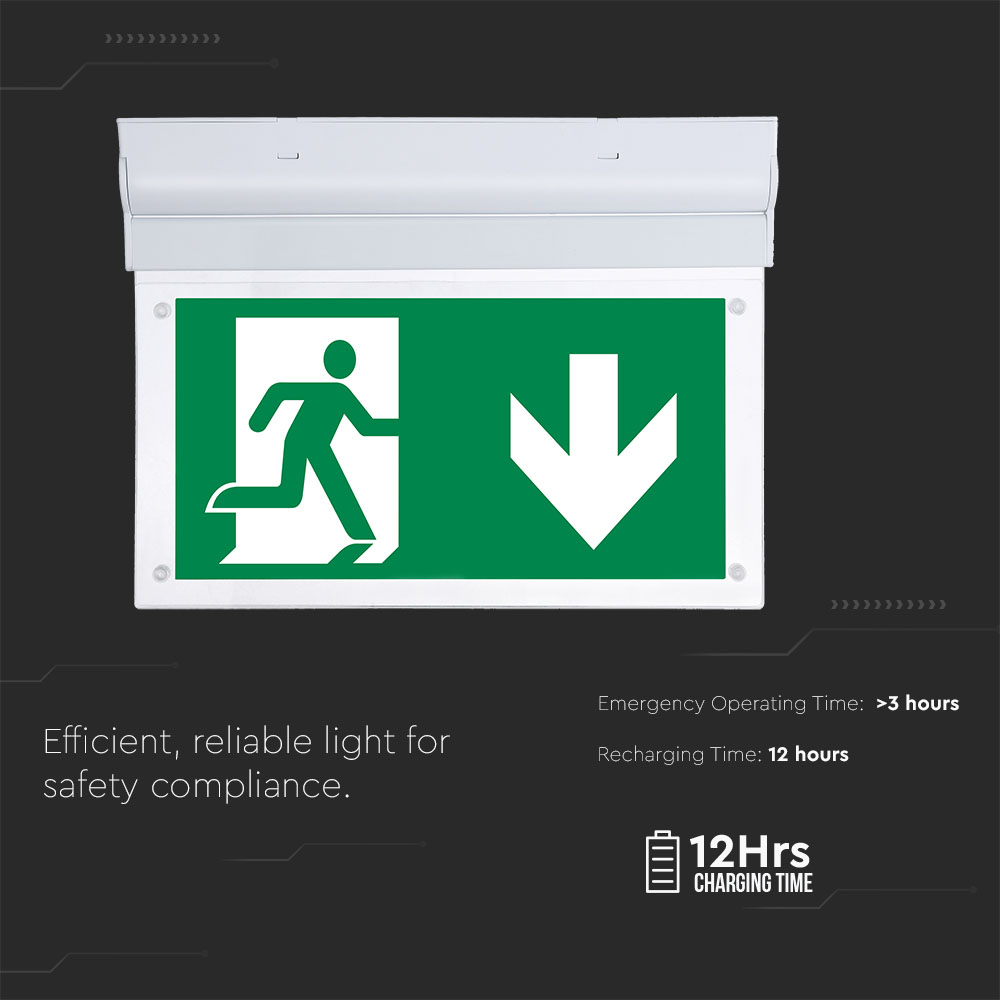 Efficient, reliable light for safety compliance.

Emergency Operating Time: >3 hours

Recharging Time: 12 hours

12Hrs
CHARGING TIME