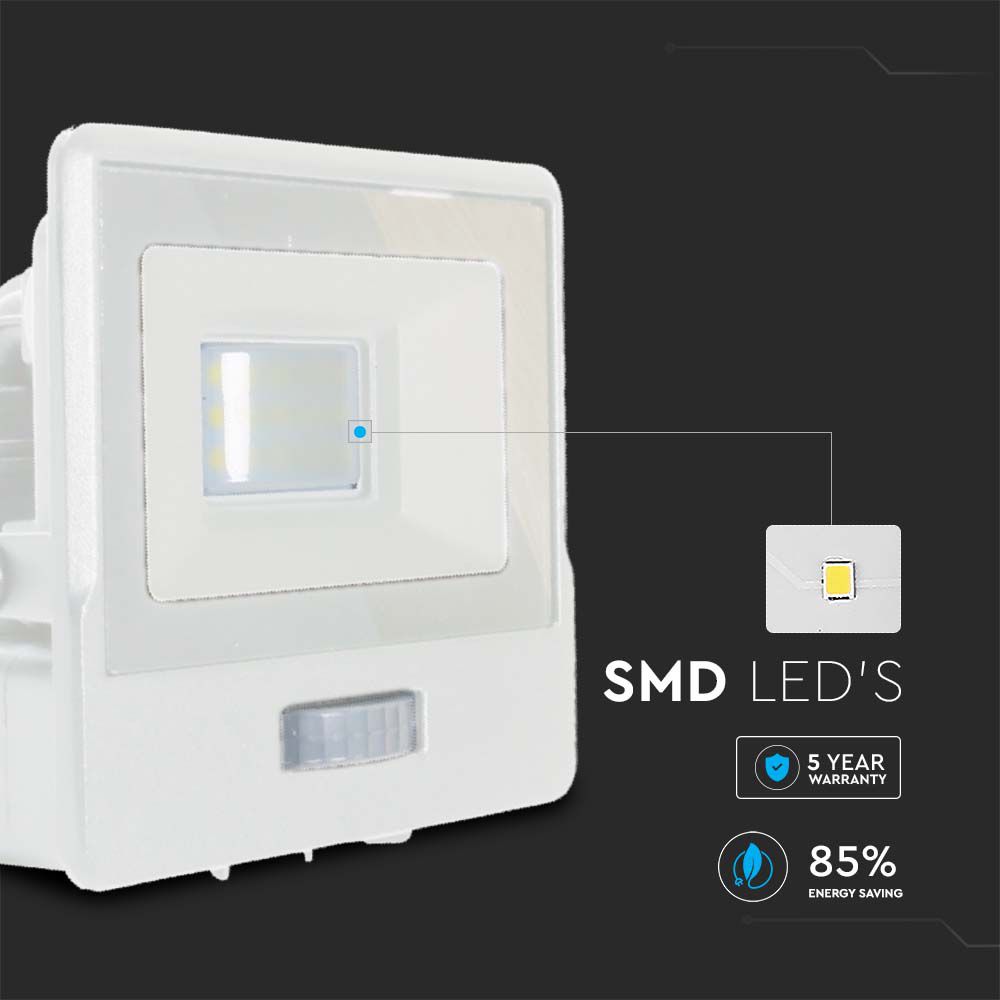 SMD LED'S

5 YEAR WARRANTY

85%
ENERGY SAVING