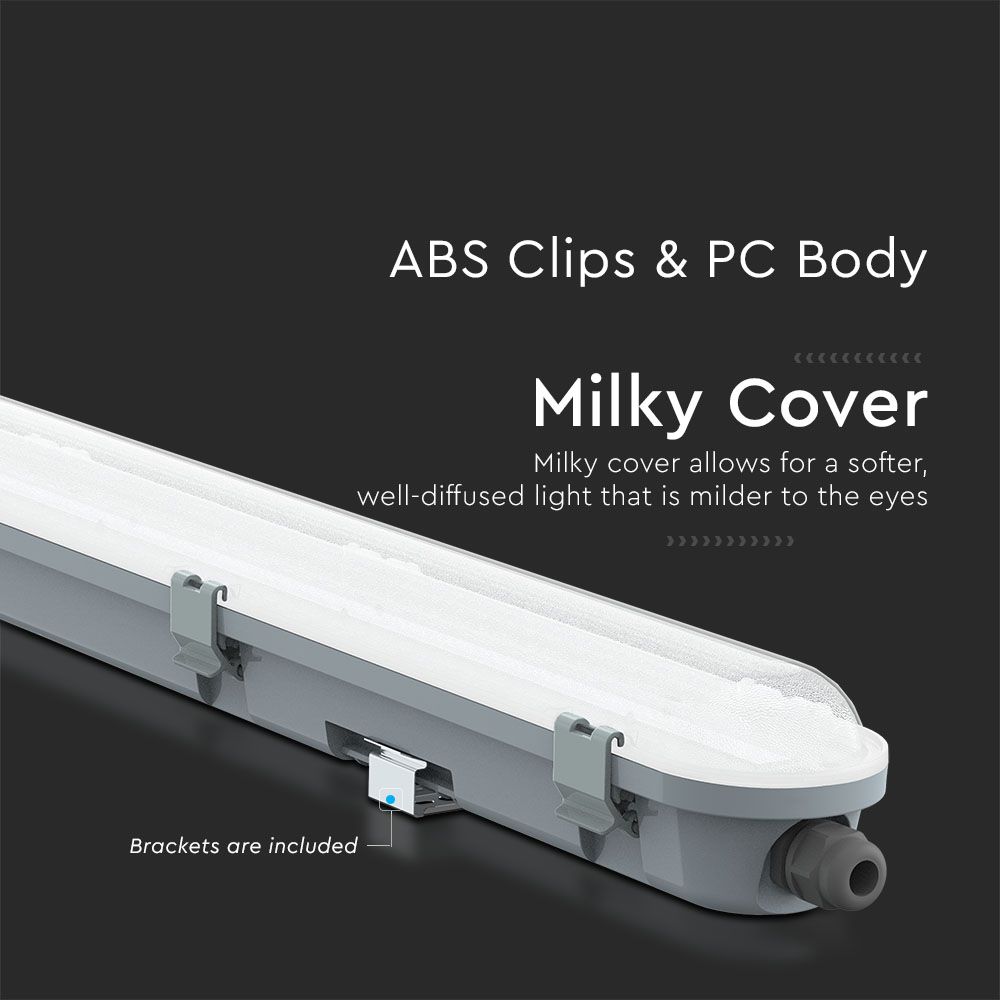 ABS Clips & PC Body

Milky Cover

Milky cover allows for a softer, well-diffused light that is milder to the eyes

Brackets are included