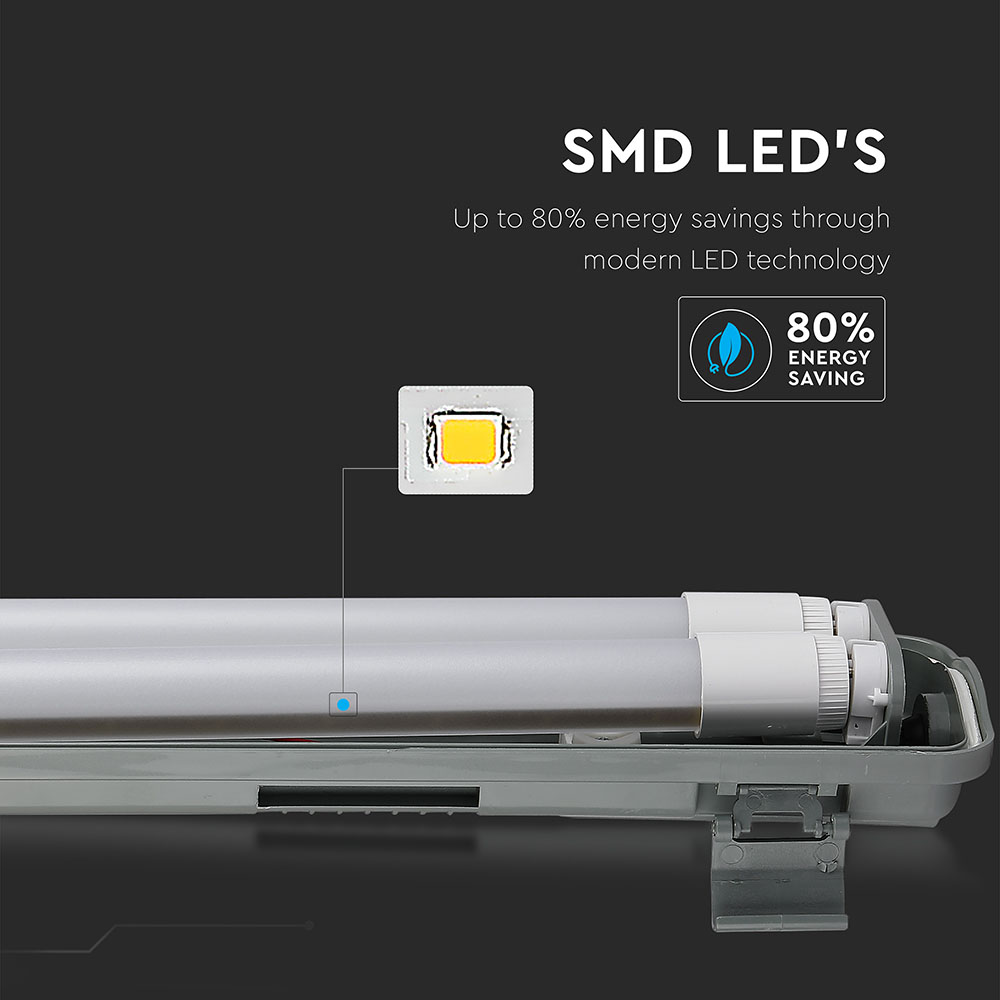 SMD LED'S

Up to 80% energy savings through modern LED technology

80% ENERGY SAVING