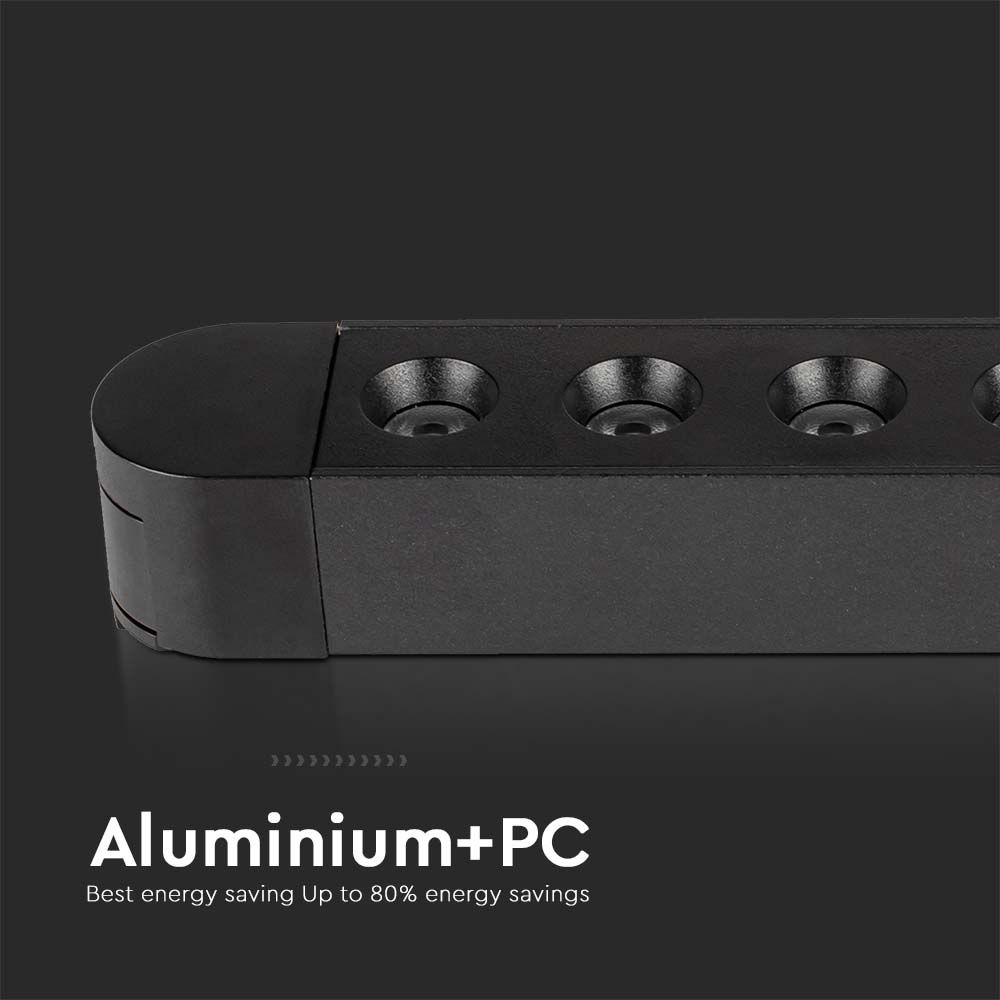 Aluminium+PC

Best energy saving Up to 80% energy savings