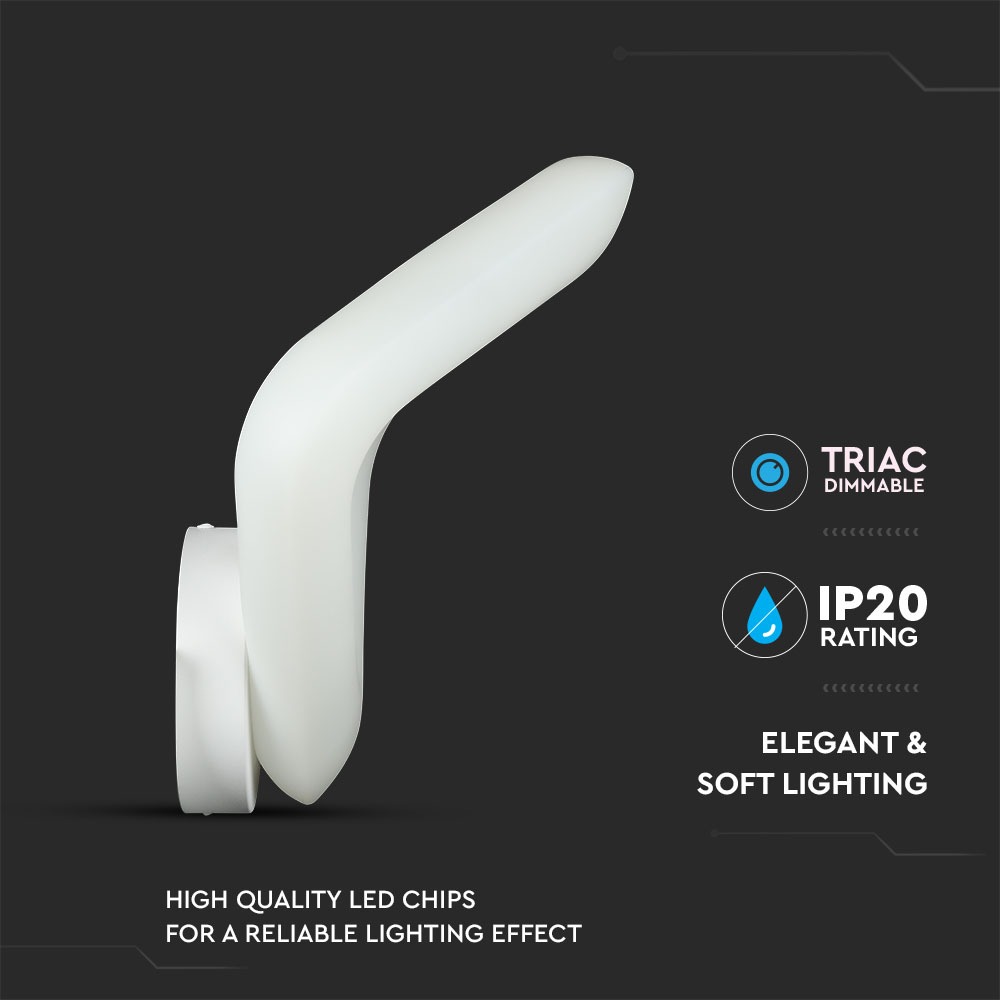 TRIAC
DIMMABLE

IP20
RATING

ELEGANT &
SOFT LIGHTING

HIGH QUALITY LED CHIPS
FOR A RELIABLE LIGHTING EFFECT