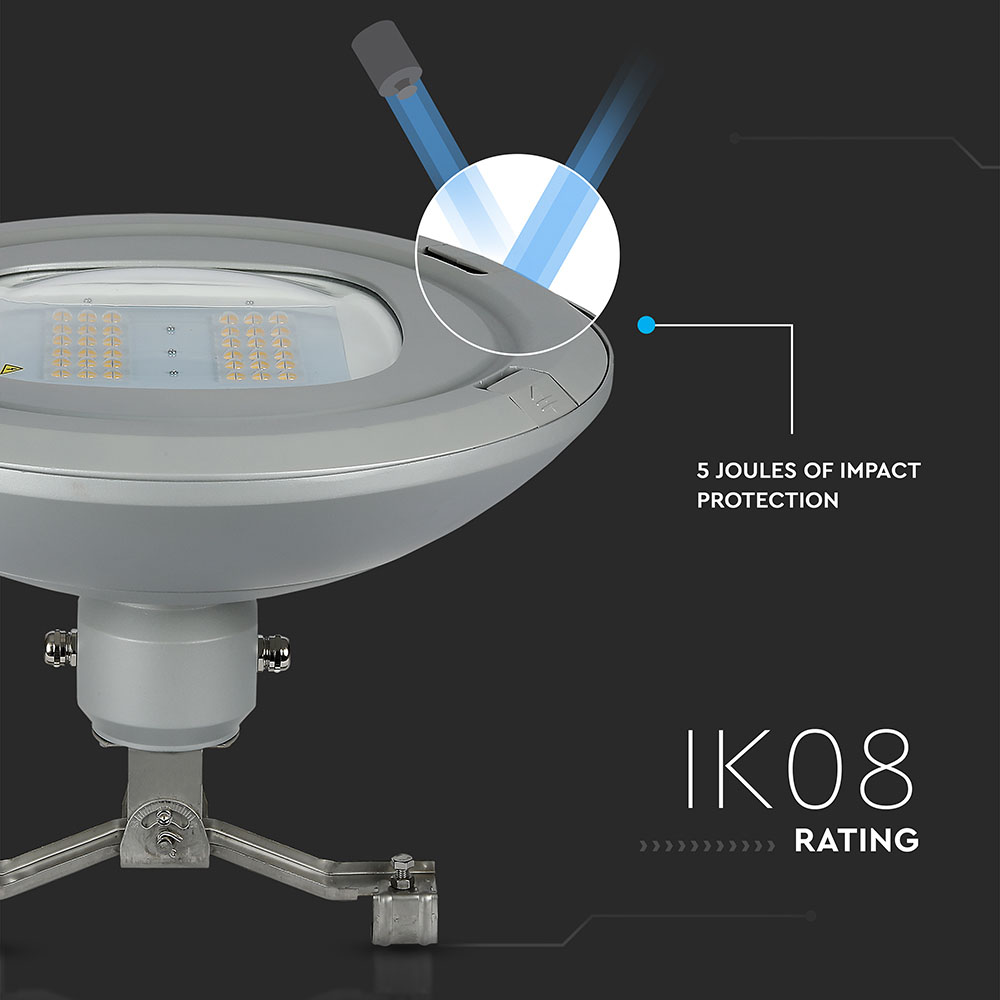 5 JOULES OF IMPACT PROTECTION

IK08

RATING