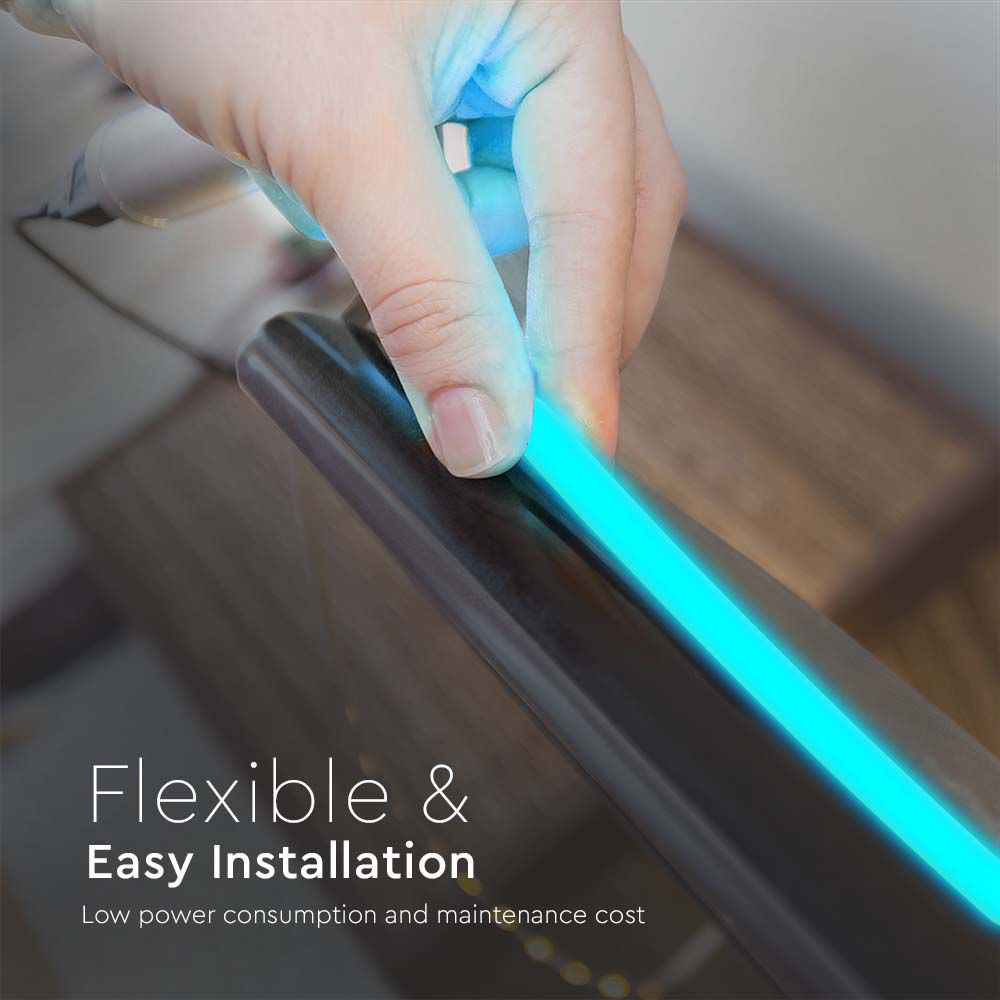 Flexible &
Easy Installation
Low power consumption and maintenance cost