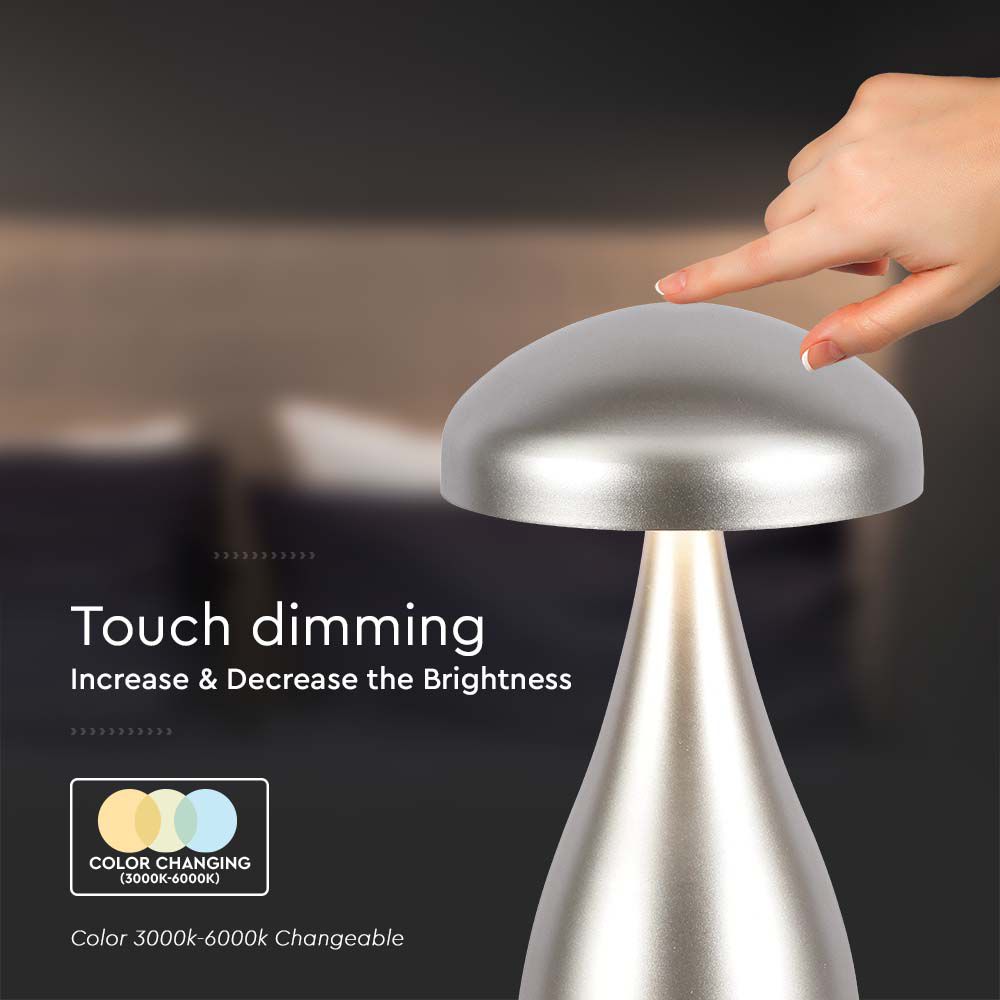 Touch dimming
Increase & Decrease the Brightness

COLOR CHANGING
(3000K-6000K)

Color 3000k-6000k Changeable