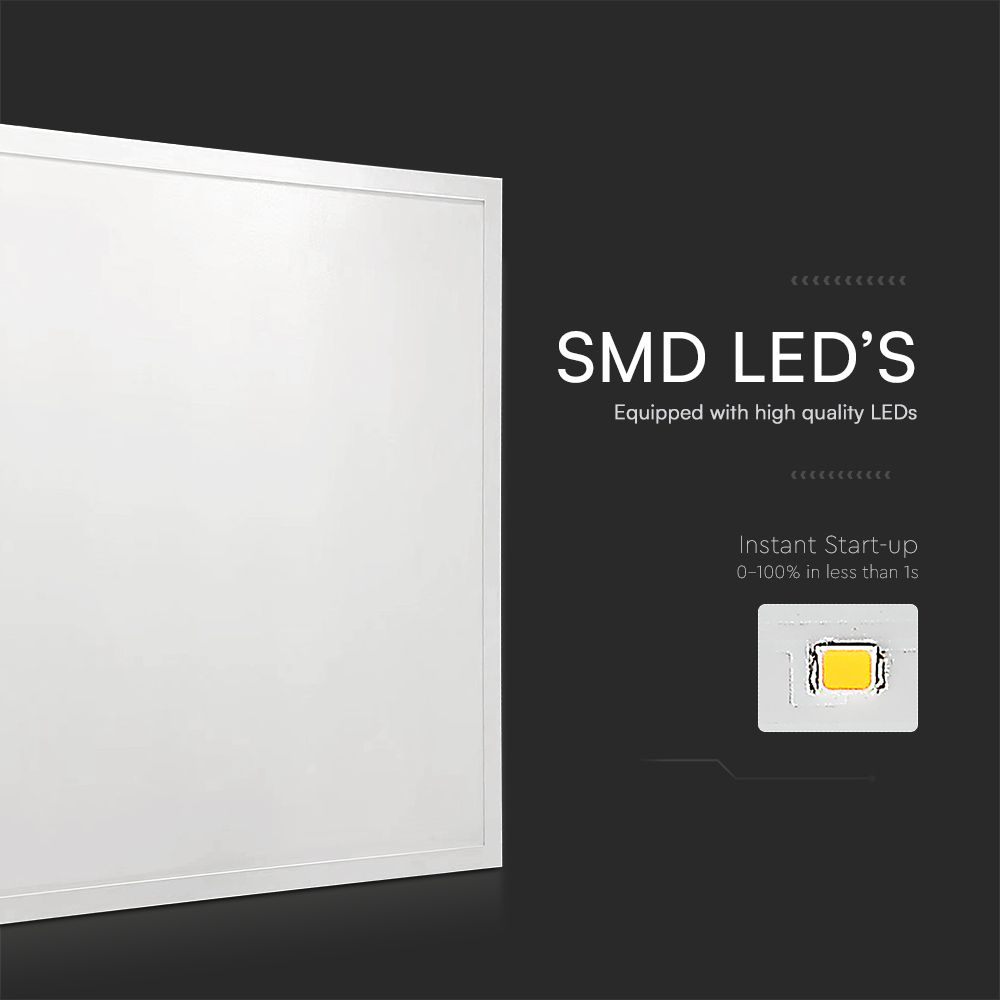 SMD LED'S

Equipped with high quality LEDs

Instant Start-up

0-100% in less than 1s