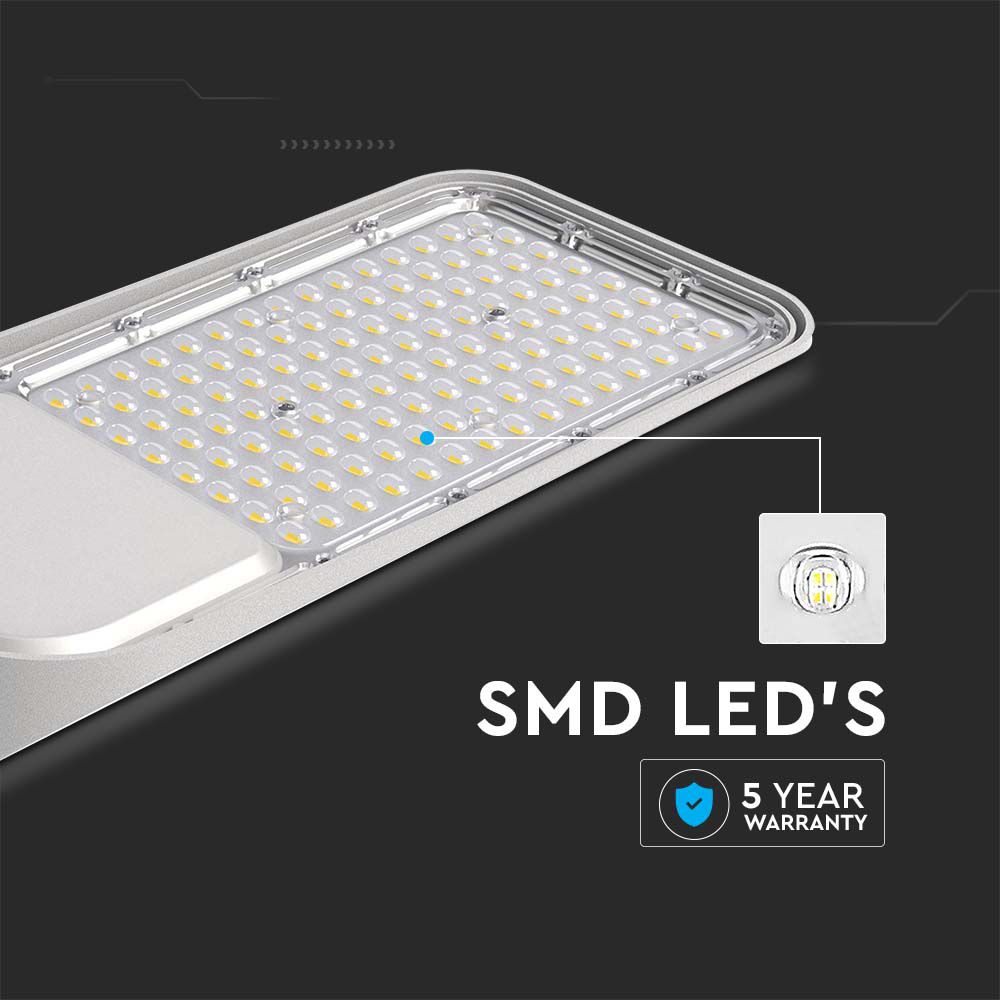 SMD LED'S

5 YEAR
WARRANTY