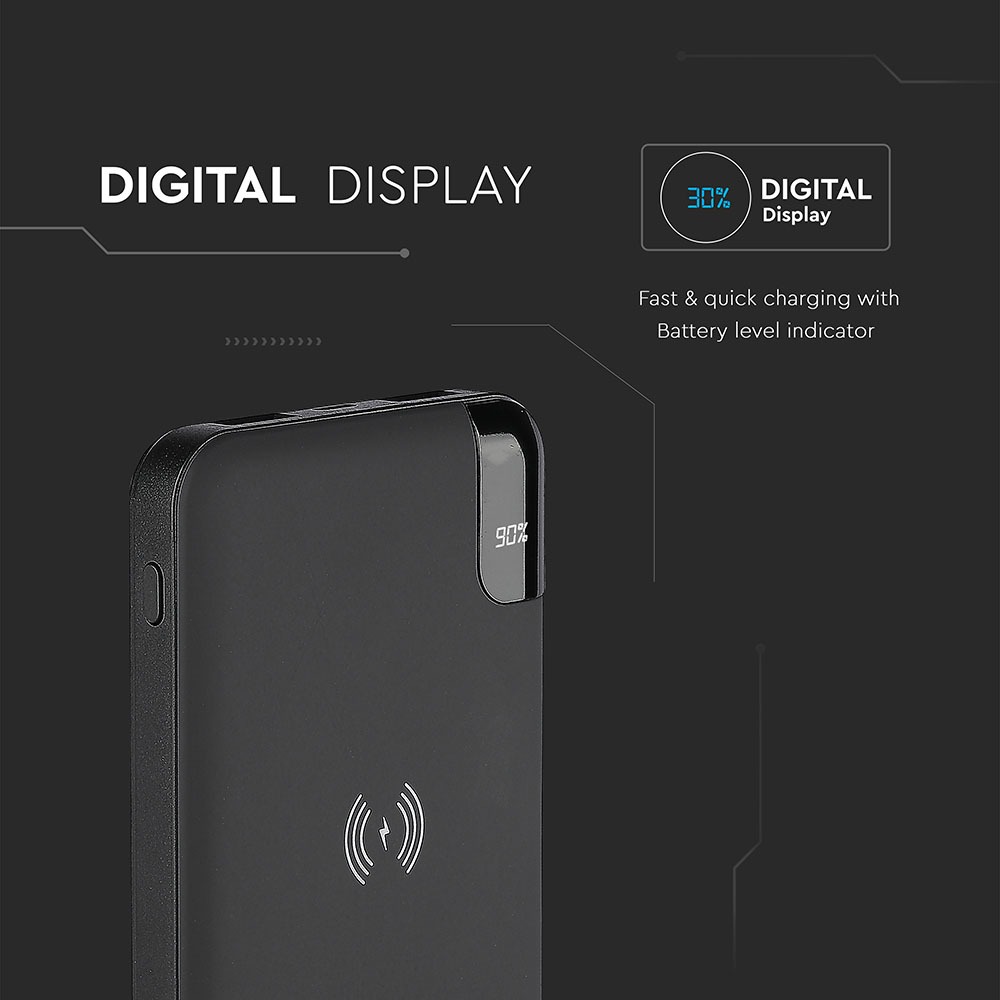 DIGITAL DISPLAY

30% DIGITAL Display

Fast & quick charging with Battery level indicator

90%