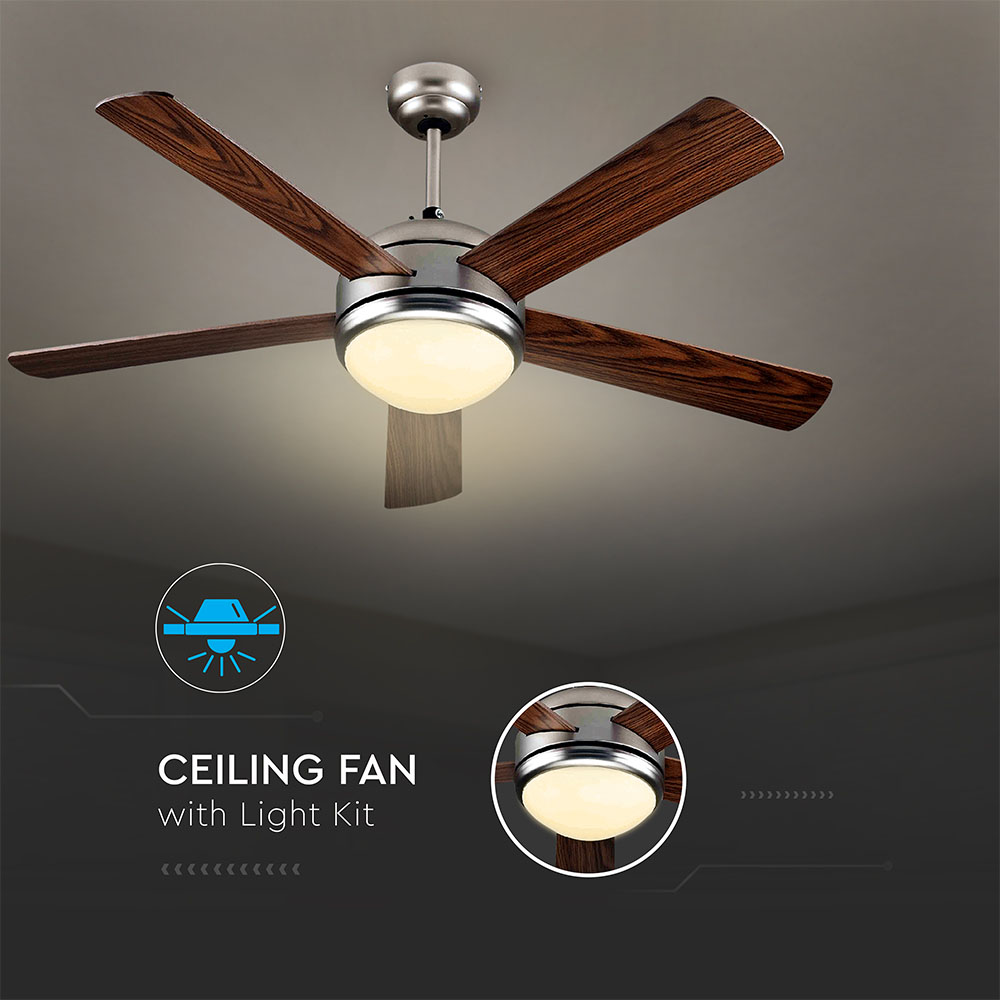 CEILING FAN
with Light Kit