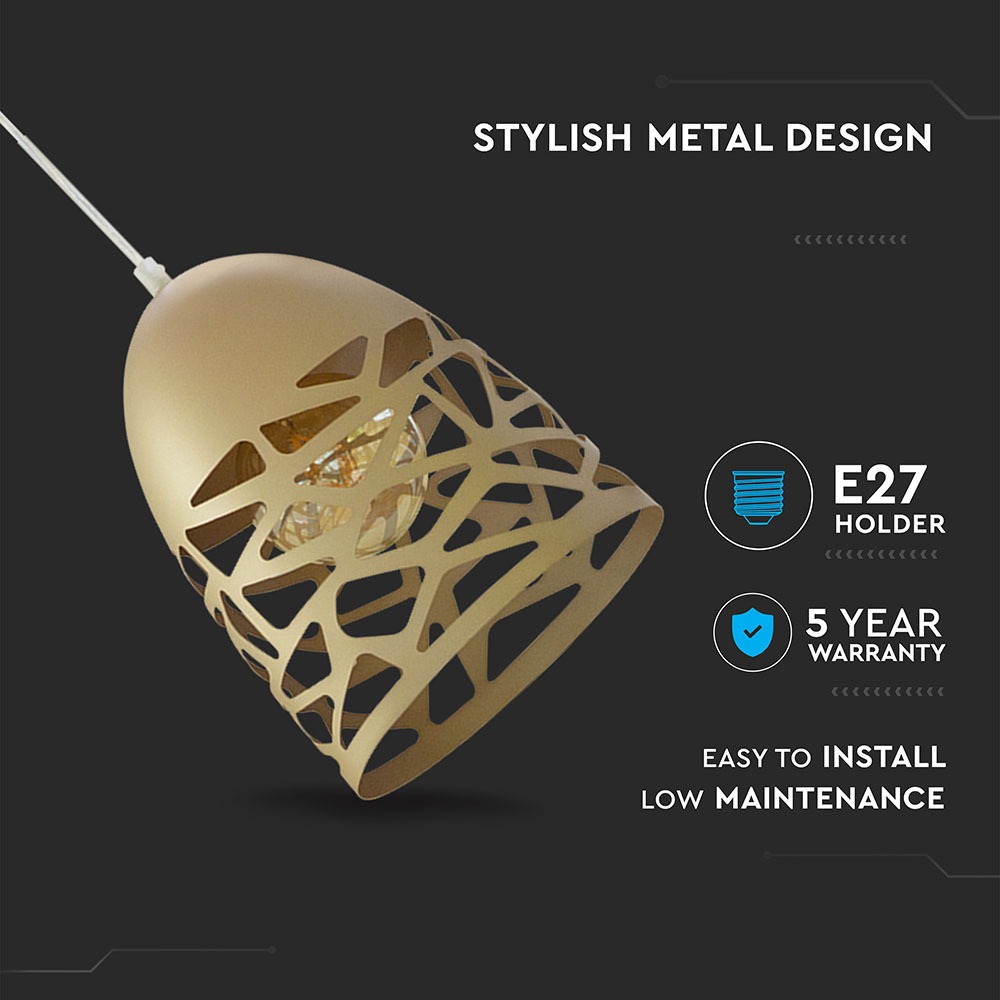 STYLISH METAL DESIGN

E27
HOLDER

5 YEAR
WARRANTY

EASY TO INSTALL
LOW MAINTENANCE