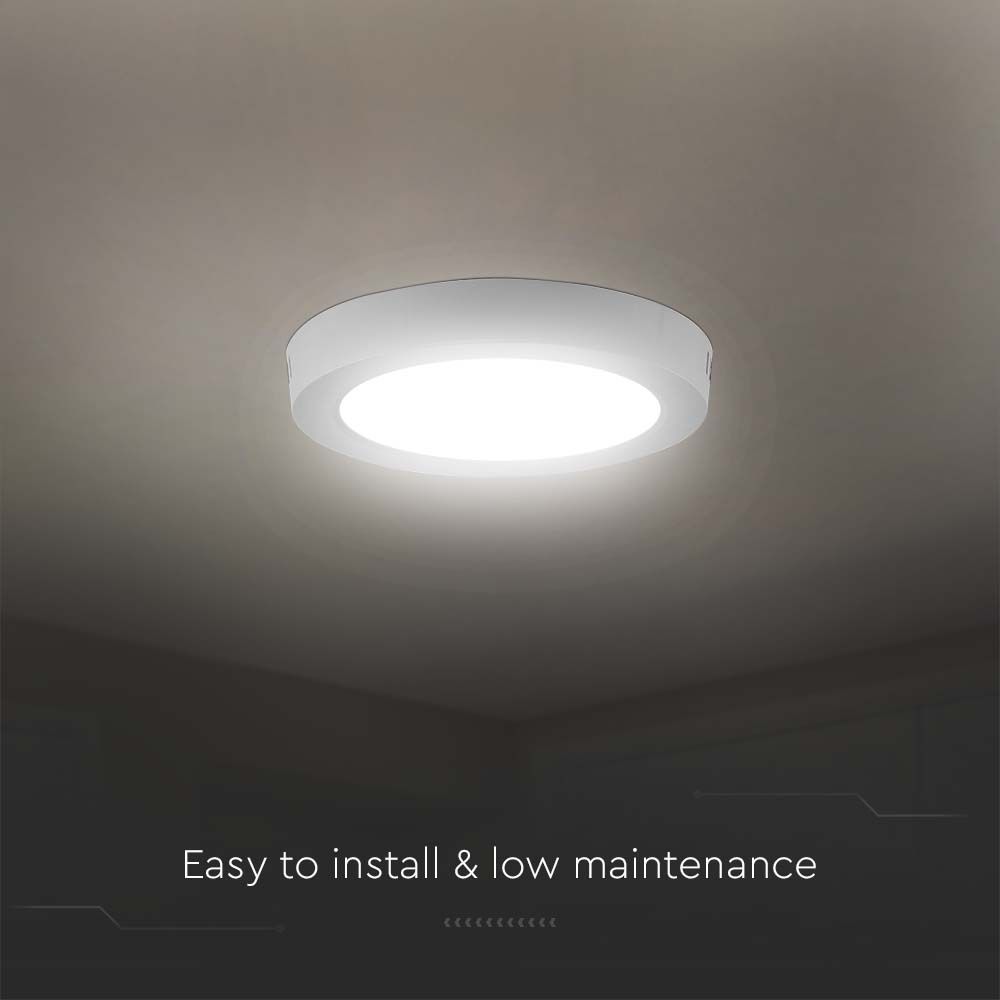 Easy to install & low maintenance