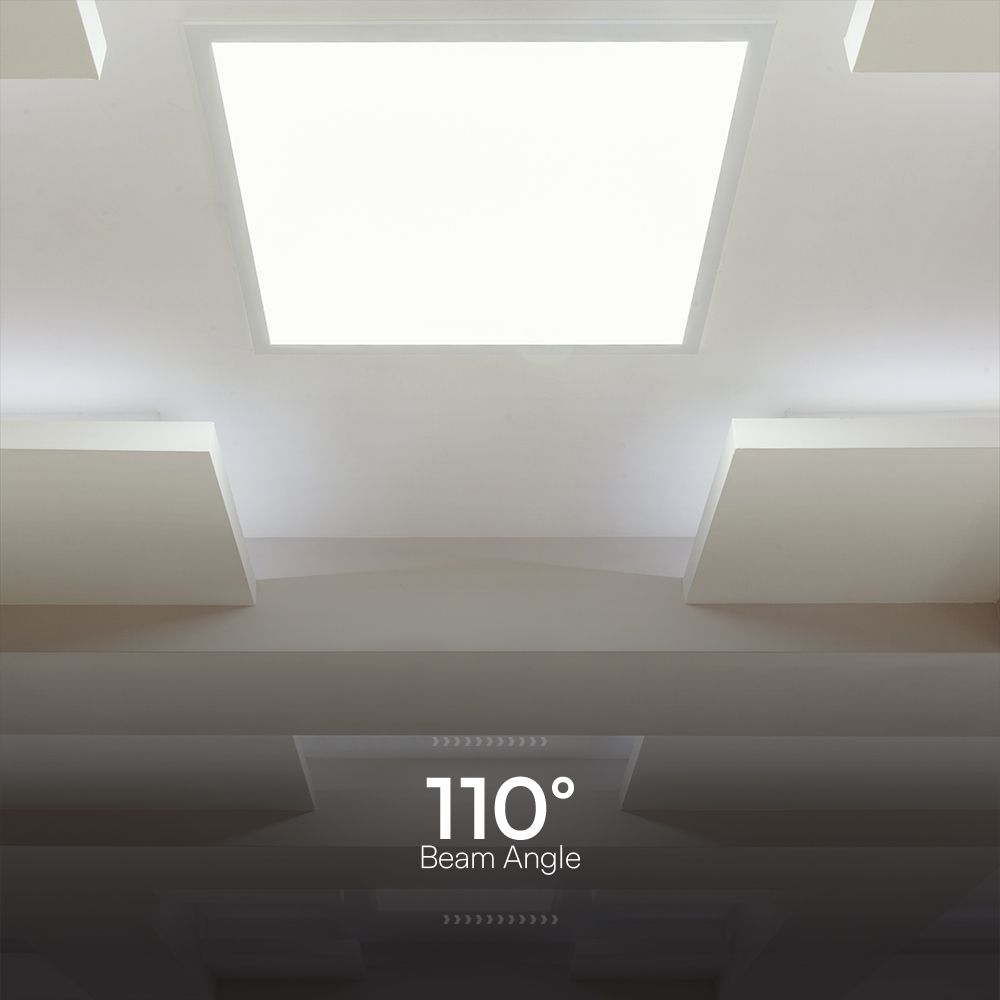 110°
Beam Angle