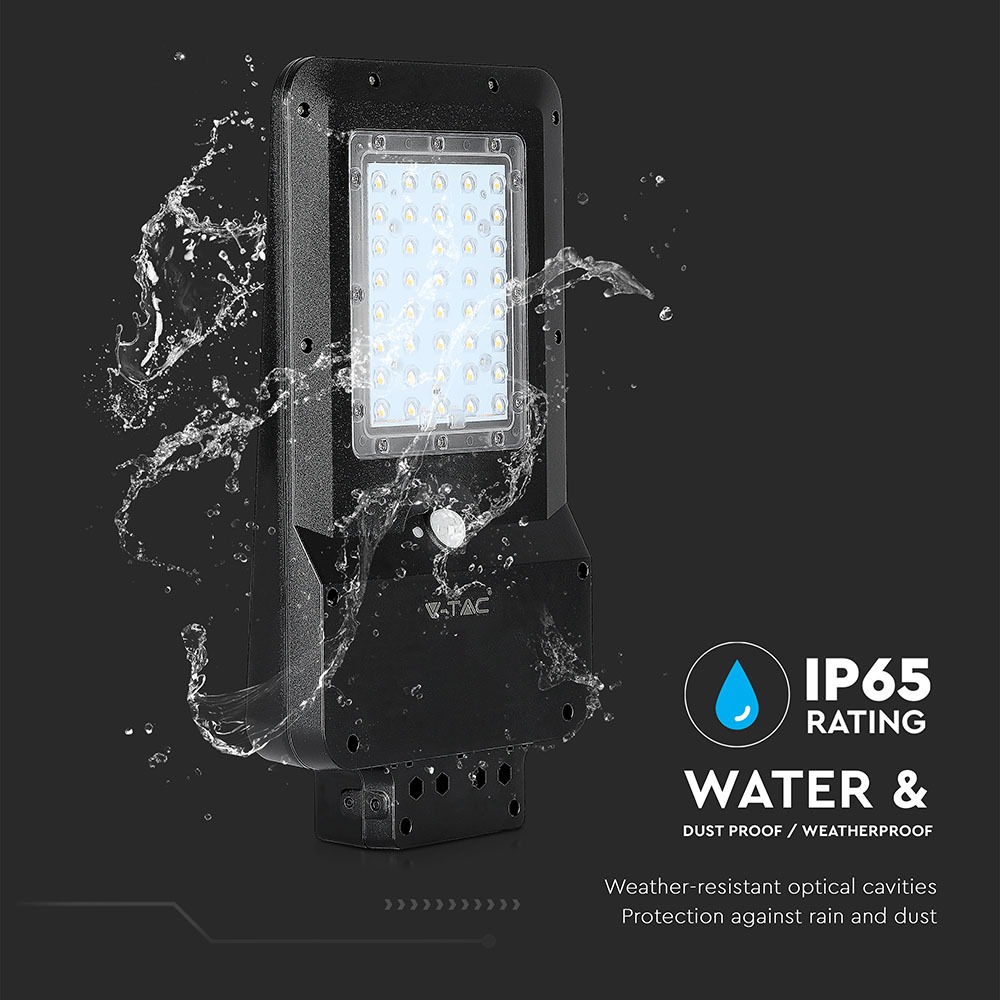 V-TAC

IP65
RATING

WATER &
DUST PROOF / WEATHERPROOF

Weather-resistant optical cavities
Protection against rain and dust