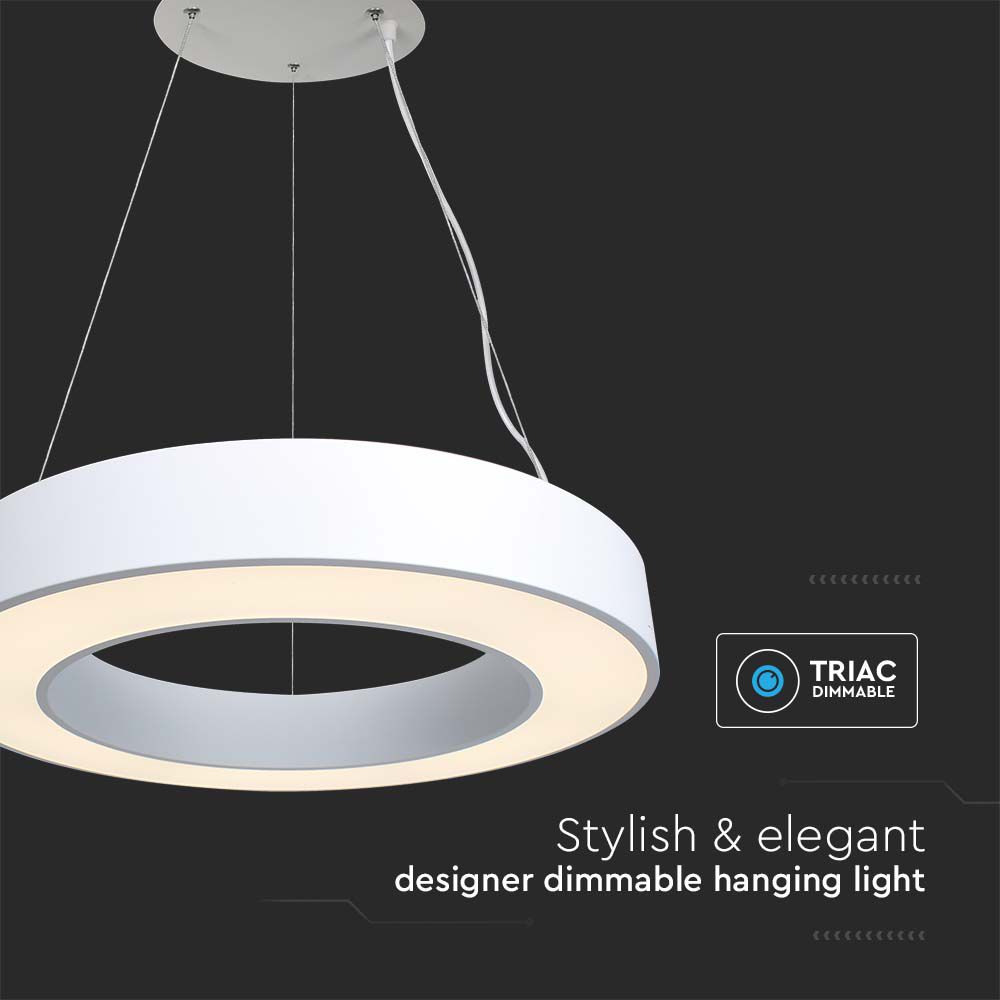 TRIAC
DIMMABLE

Stylish & elegant
designer dimmable hanging light