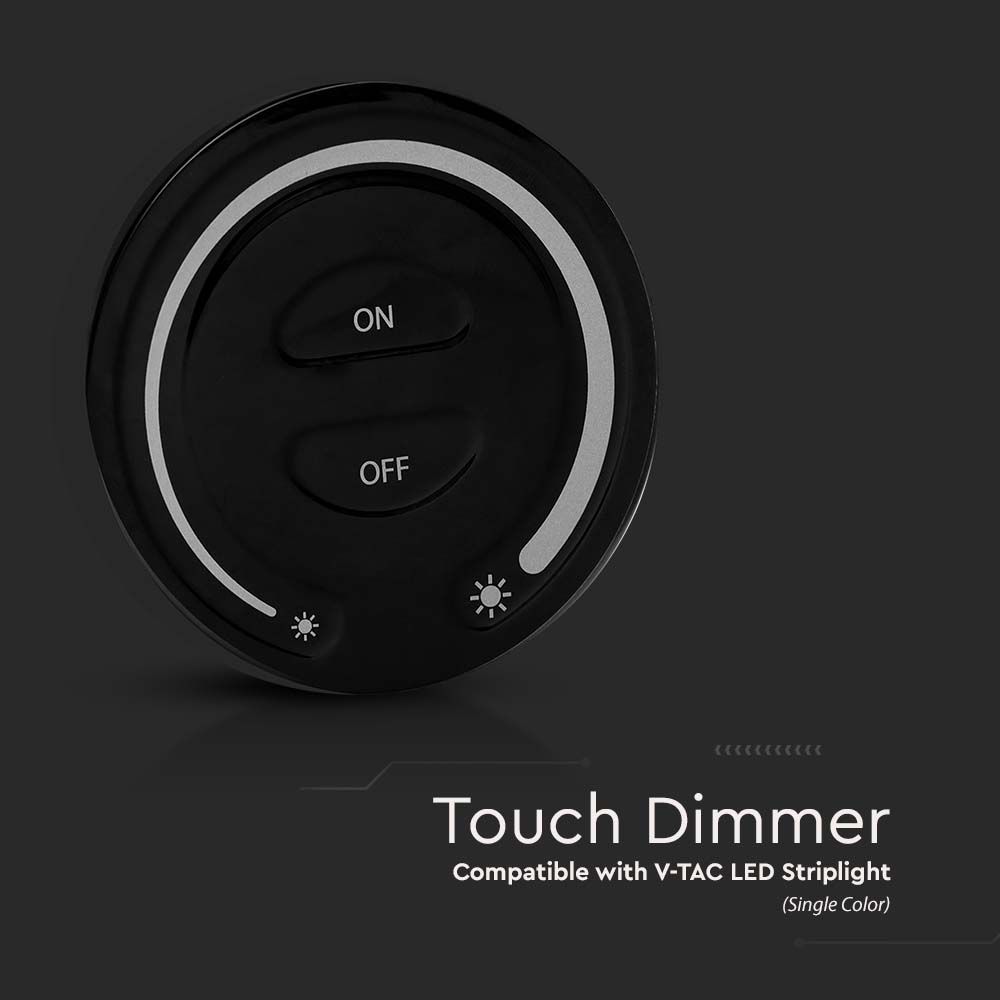 ON

OFF

Touch Dimmer

Compatible with V-TAC LED Striplight

(Single Color)