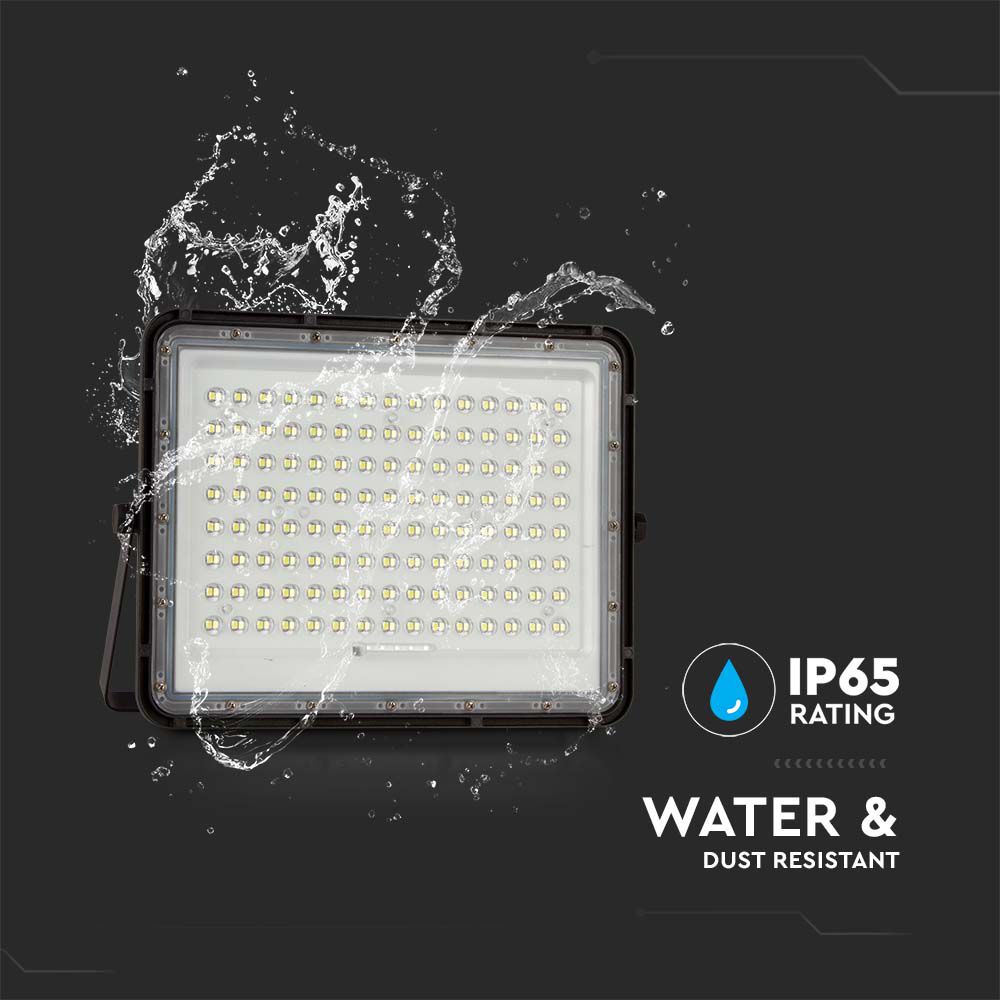 IP65
RATING

WATER &
DUST RESISTANT