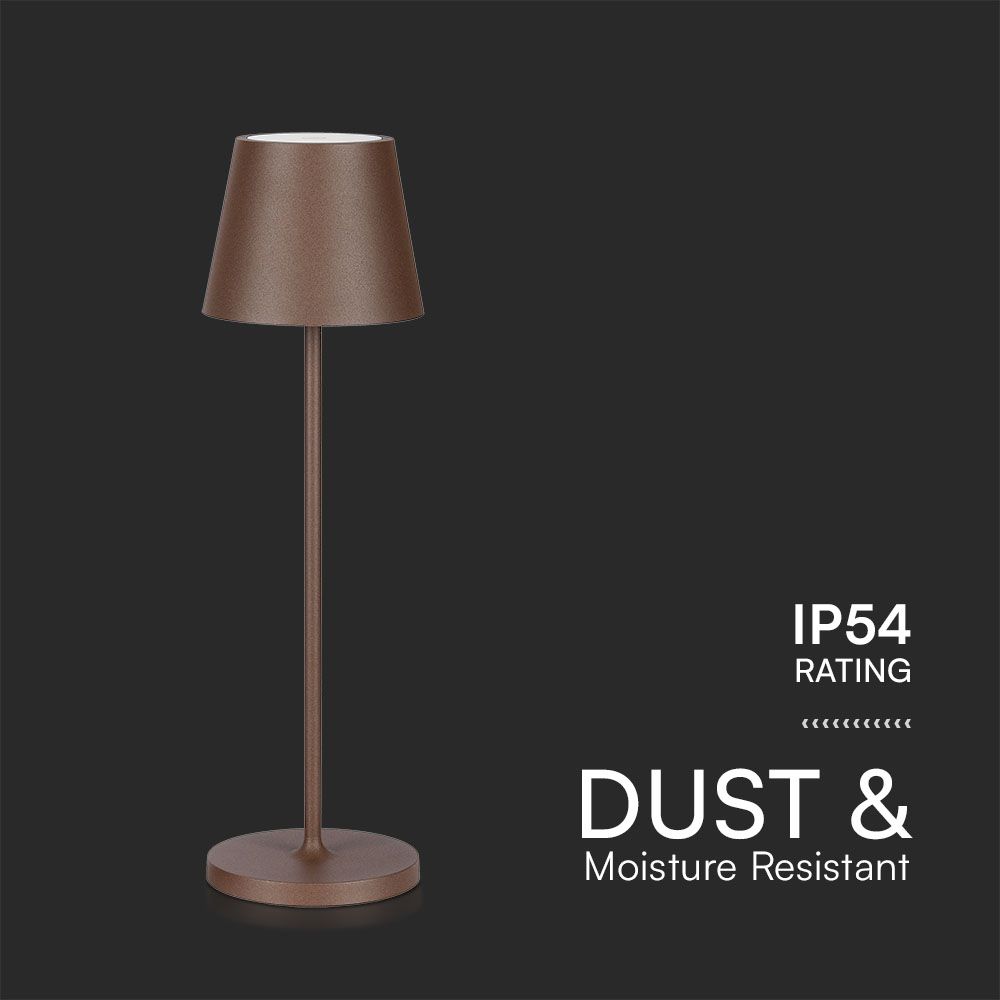 IP54
RATING

DUST &
Moisture Resistant