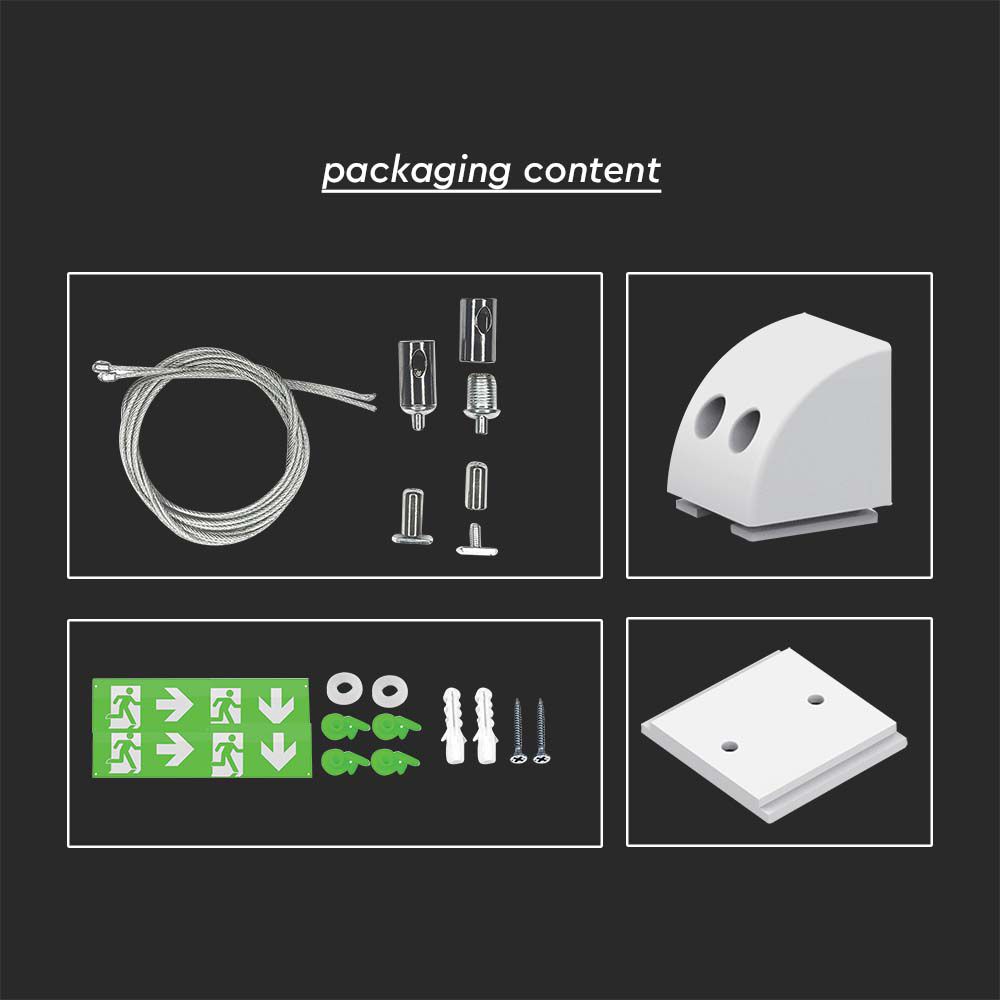 packaging content