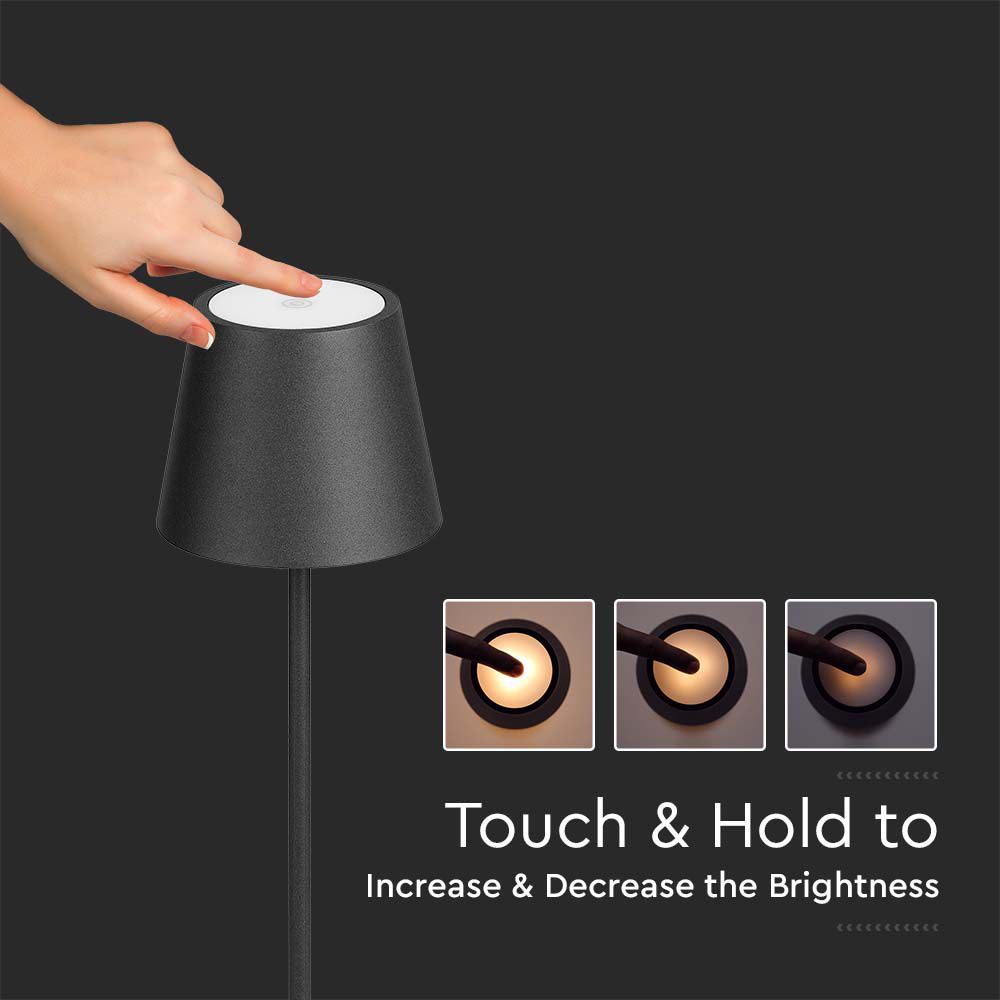 Touch & Hold to
Increase & Decrease the Brightness